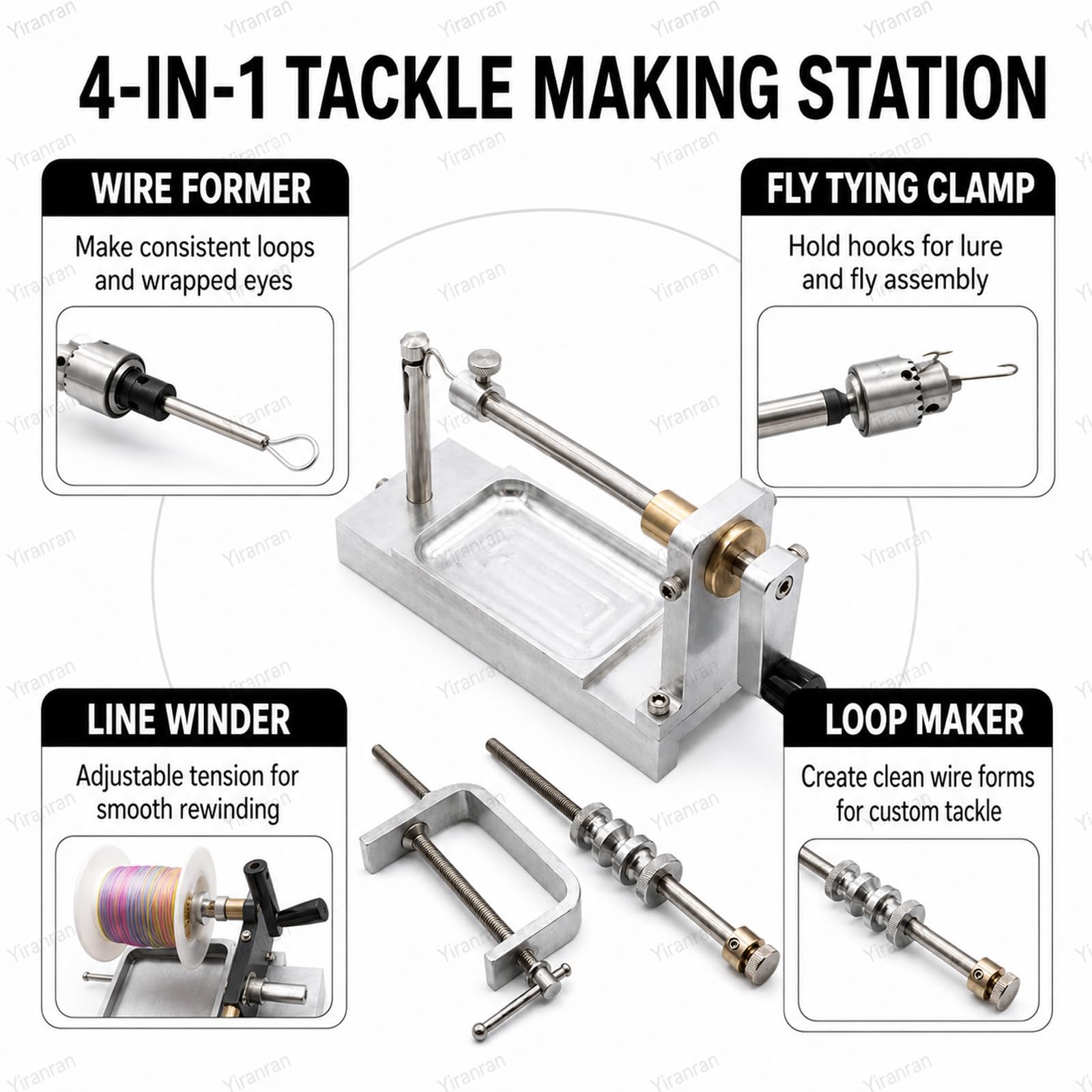 4-IN-1 TACKLE MAKING STATION

WIRE FORMER
Make consistent loops and wrapped eyes

FLY TYING CLAMP
Hold hooks for lure and fly assembly

LINE WINDER
Adjustable tension for smooth rewinding

LOOP MAKER
Create clean wire forms for custom tackle

Yiranran