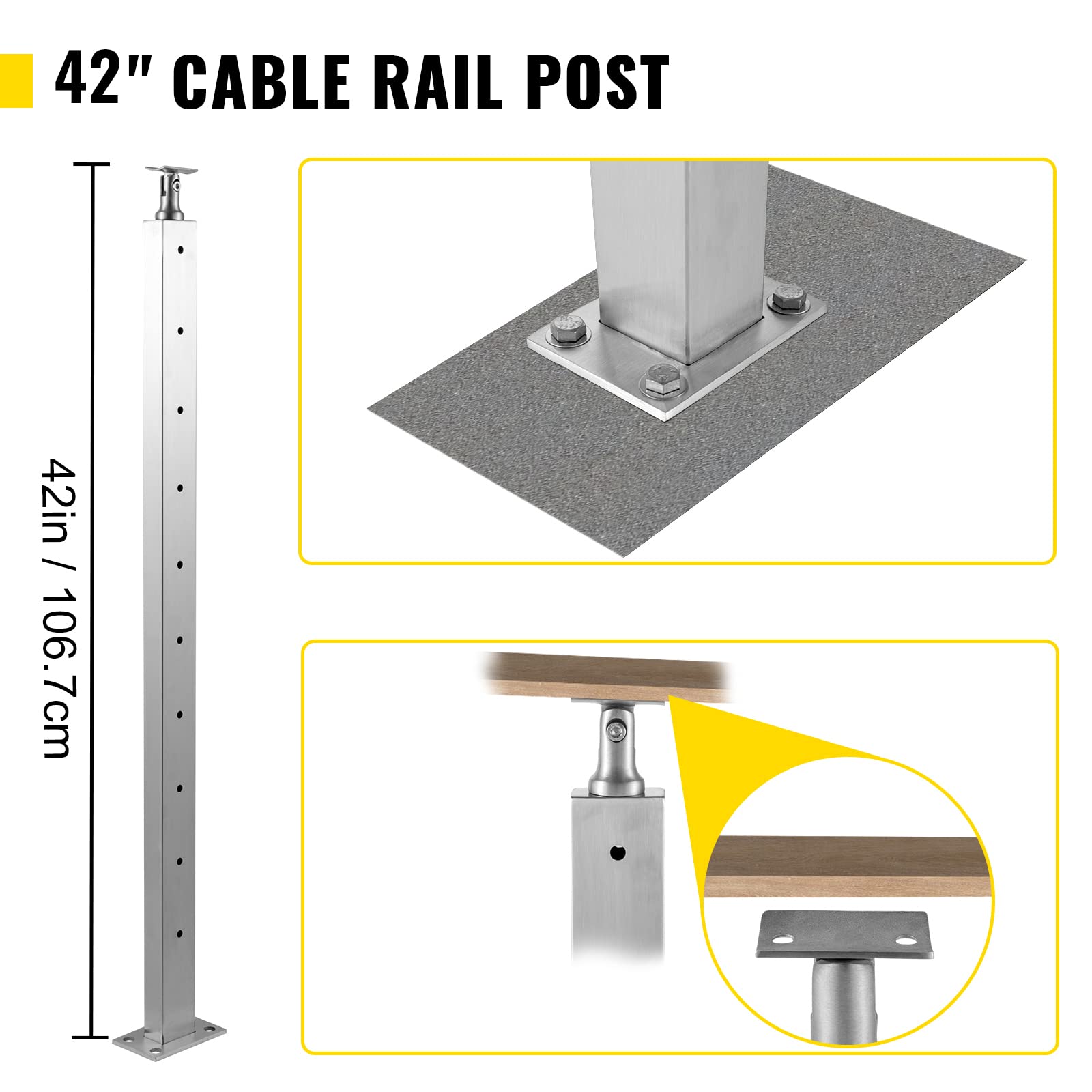 42" CABLE RAIL POST

42in / 106.7cm