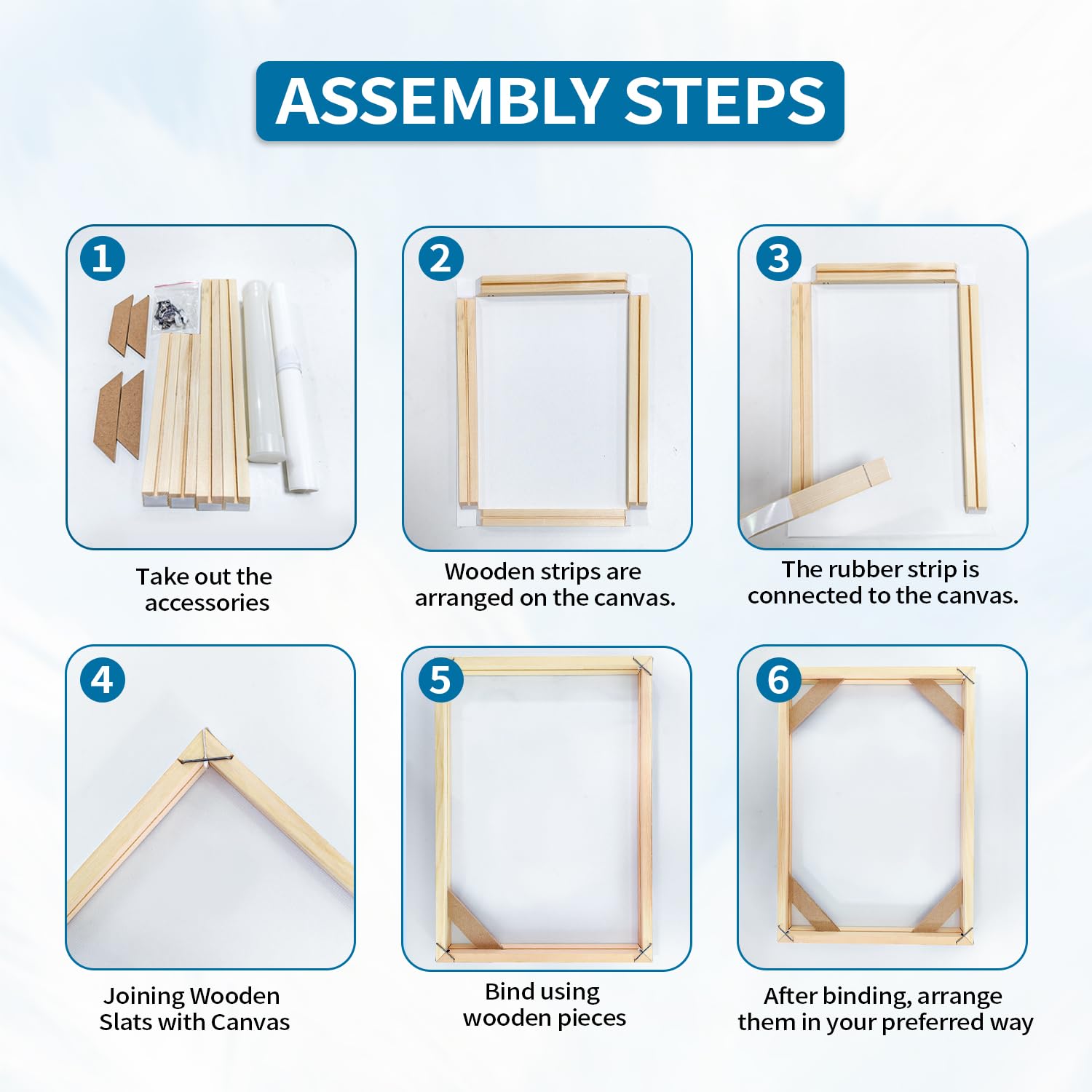 ASSEMBLY STEPS

1

Take out the accessories

2

Wooden strips are arranged on the canvas.

3

The rubber strip is connected to the canvas.

4

Joining Wooden Slats with Canvas

5

Bind using wooden pieces

6

After binding, arrange them in your preferred way