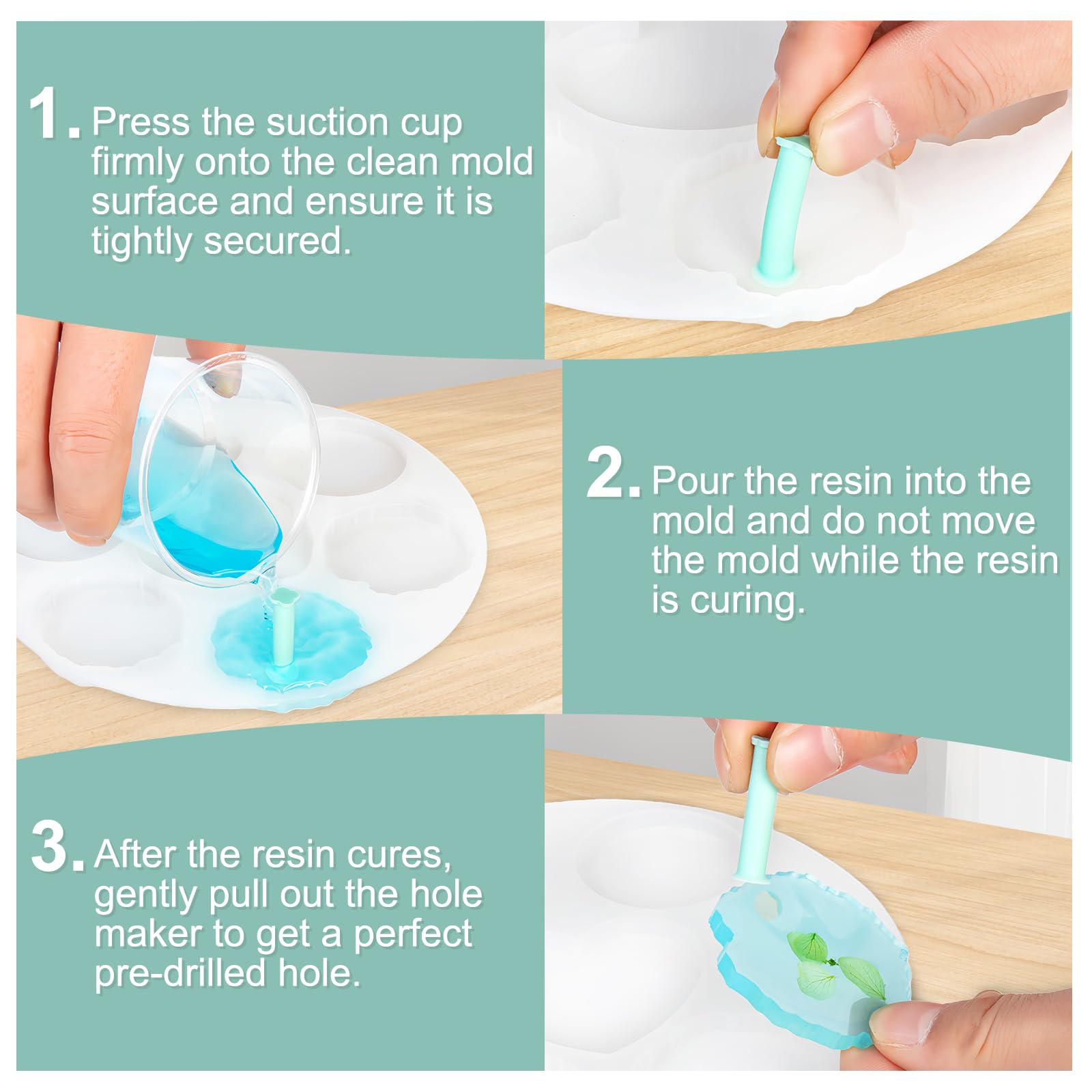 1. Press the suction cup firmly onto the clean mold surface and ensure it is tightly secured.

2. Pour the resin into the mold and do not move the mold while the resin is curing.

3. After the resin cures, gently pull out the hole maker to get a perfect pre-drilled hole.