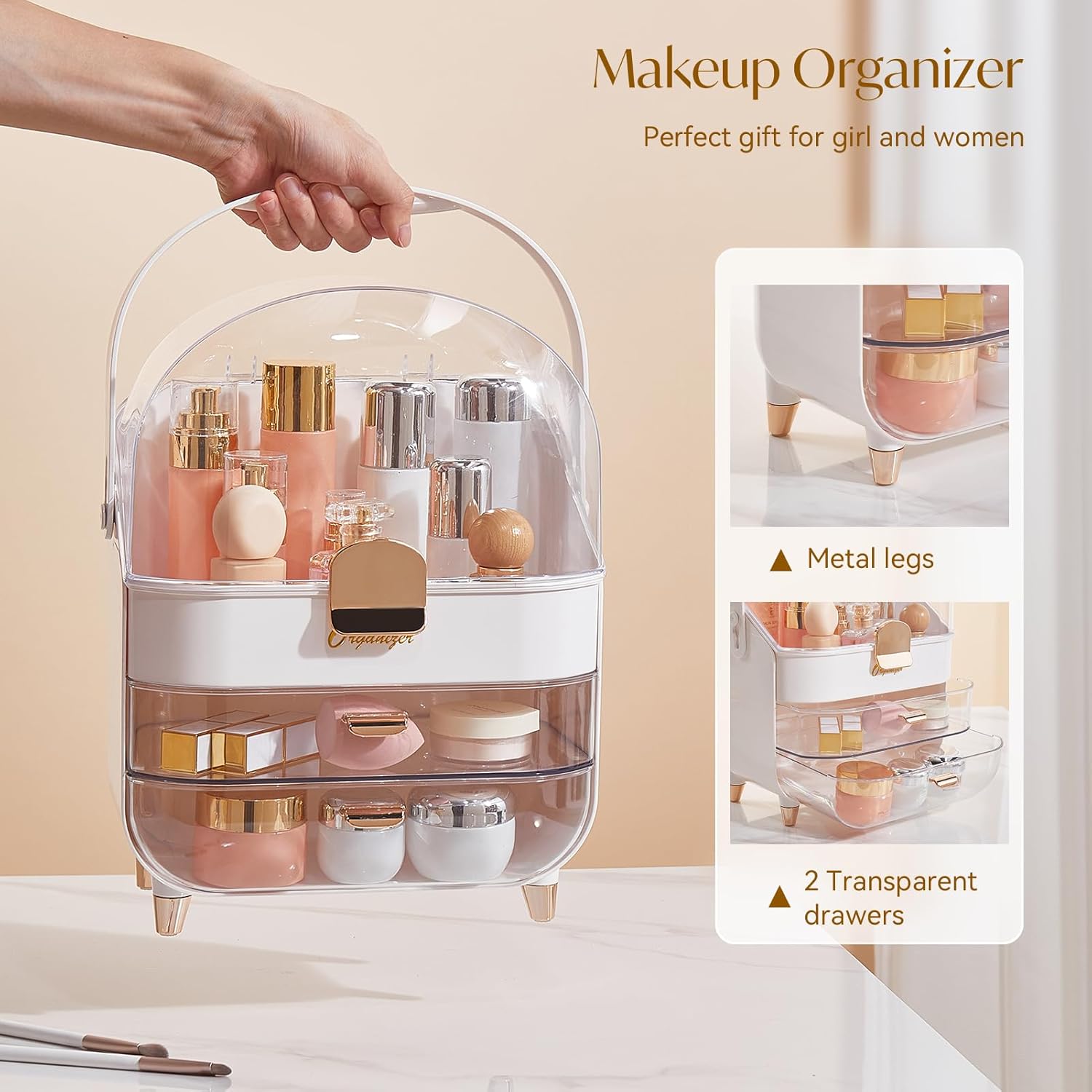 Makeup Organizer

Perfect gift for girl and women

Organizer

▲ Metal legs

Organizer

▲ 2 Transparent drawers