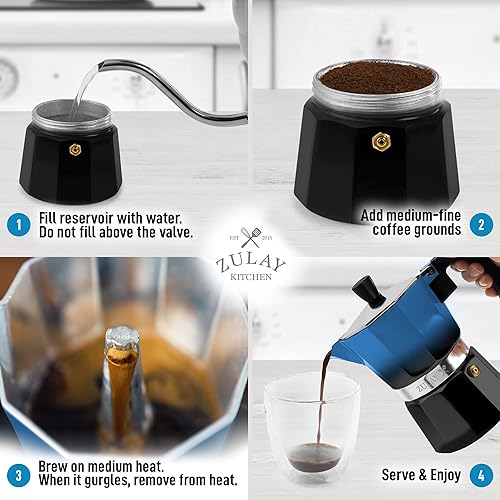 1 Fill reservoir with water. Do not fill above the valve.

Add medium-fine coffee grounds 2

EST 2015
ZULAY
KITCHEN

3 Brew on medium heat. When it gurgles, remove from heat.

ZULAY

Serve & Enjoy 4