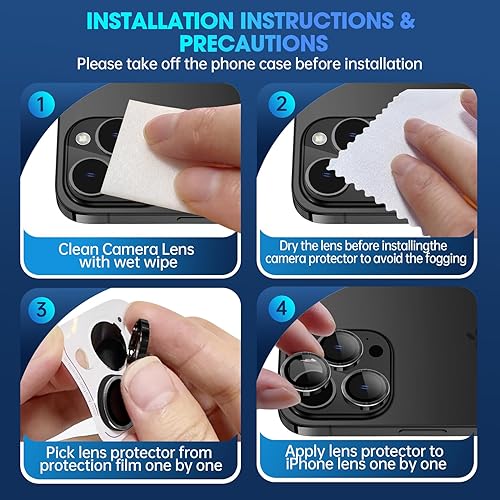 INSTALLATION INSTRUCTIONS & PRECAUTIONS
Please take off the phone case before installation

1
Clean Camera Lens with wet wipe

2
Dry the lens before installingthe camera protector to avoid the fogging

3
Pick lens protector from protection film one by one

4
Apply lens protector to iPhone lens one by one