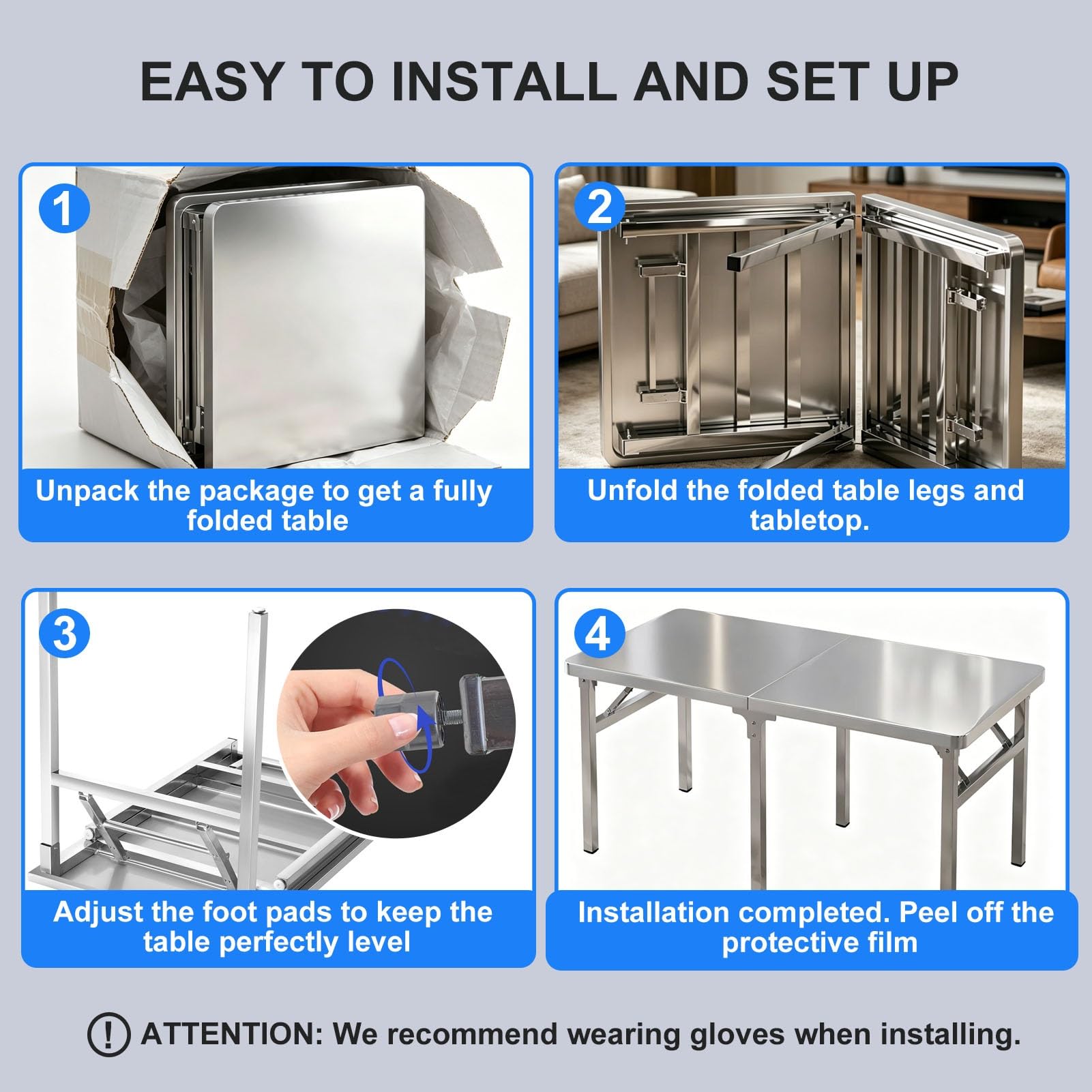 EASY TO INSTALL AND SET UP

1

Unpack the package to get a fully folded table

2

Unfold the folded table legs and tabletop.

3

Adjust the foot pads to keep the table perfectly level

4

Installation completed. Peel off the protective film

! ATTENTION: We recommend wearing gloves when installing.