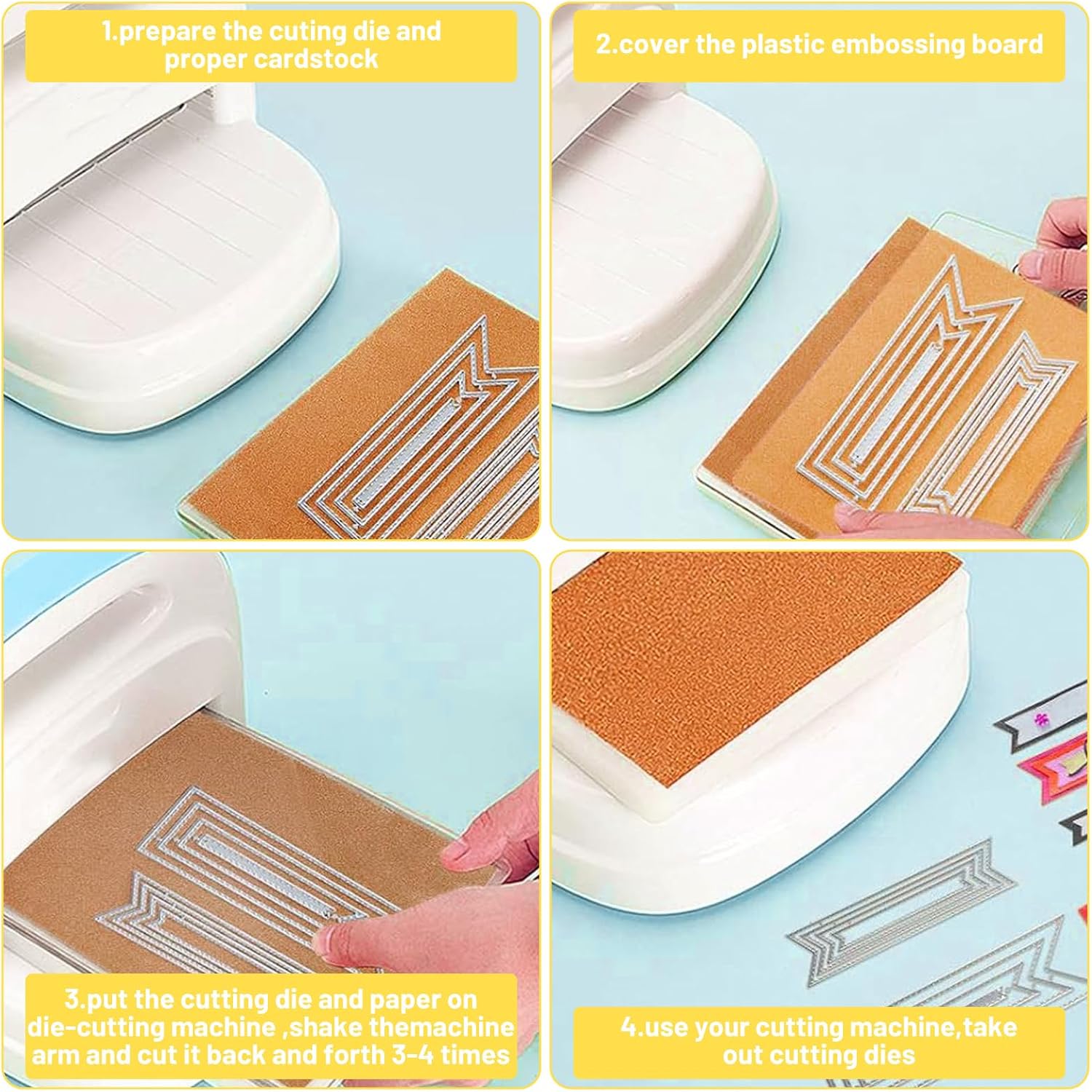 1.prepare the cuting die and proper cardstock

2.cover the plastic embossing board

3.put the cutting die and paper on die-cutting machine ,shake themachine arm and cut it back and forth 3-4 times

4.use your cutting machine,take out cutting dies