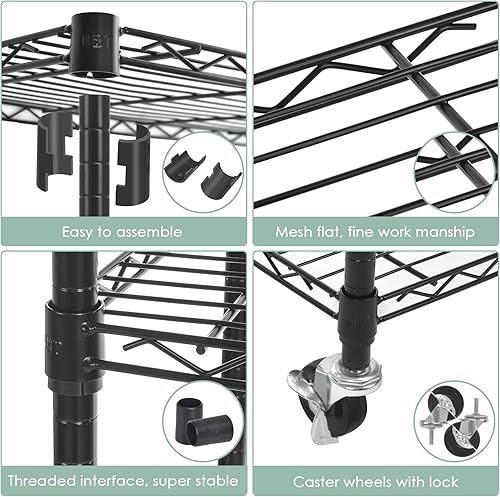 Easy to assemble

Mesh flat, fine work manship

Threaded interface, super stable

Caster wheels with lock