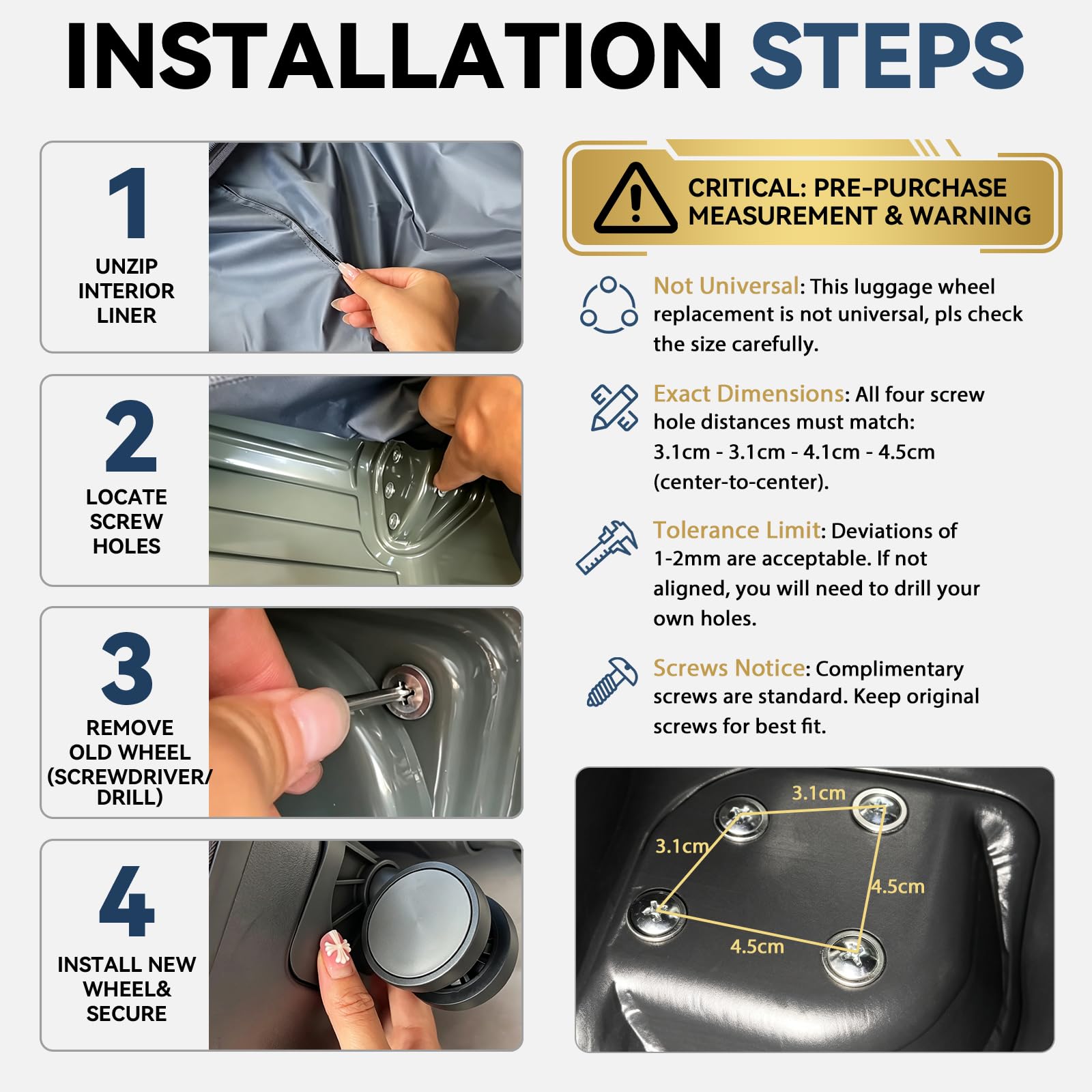 INSTALLATION STEPS

1
UNZIP INTERIOR LINER

2
LOCATE SCREW HOLES

3
REMOVE OLD WHEEL (SCREWDRIVER/ DRILL)

4
INSTALL NEW WHEEL& SECURE

CRITICAL: PRE-PURCHASE MEASUREMENT & WARNING

Not Universal: This luggage wheel replacement is not universal, pls check the size carefully.

Exact Dimensions: All four screw hole distances must match: 3.1cm - 3.1cm - 4.1cm - 4.5cm (center-to-center).

Tolerance Limit: Deviations of 1-2mm are acceptable. If not aligned, you will need to drill your own holes.

Screws Notice: Complimentary screws are standard. Keep original screws for best fit.

3.1cm
3.1cm
4.5cm
4.5cm