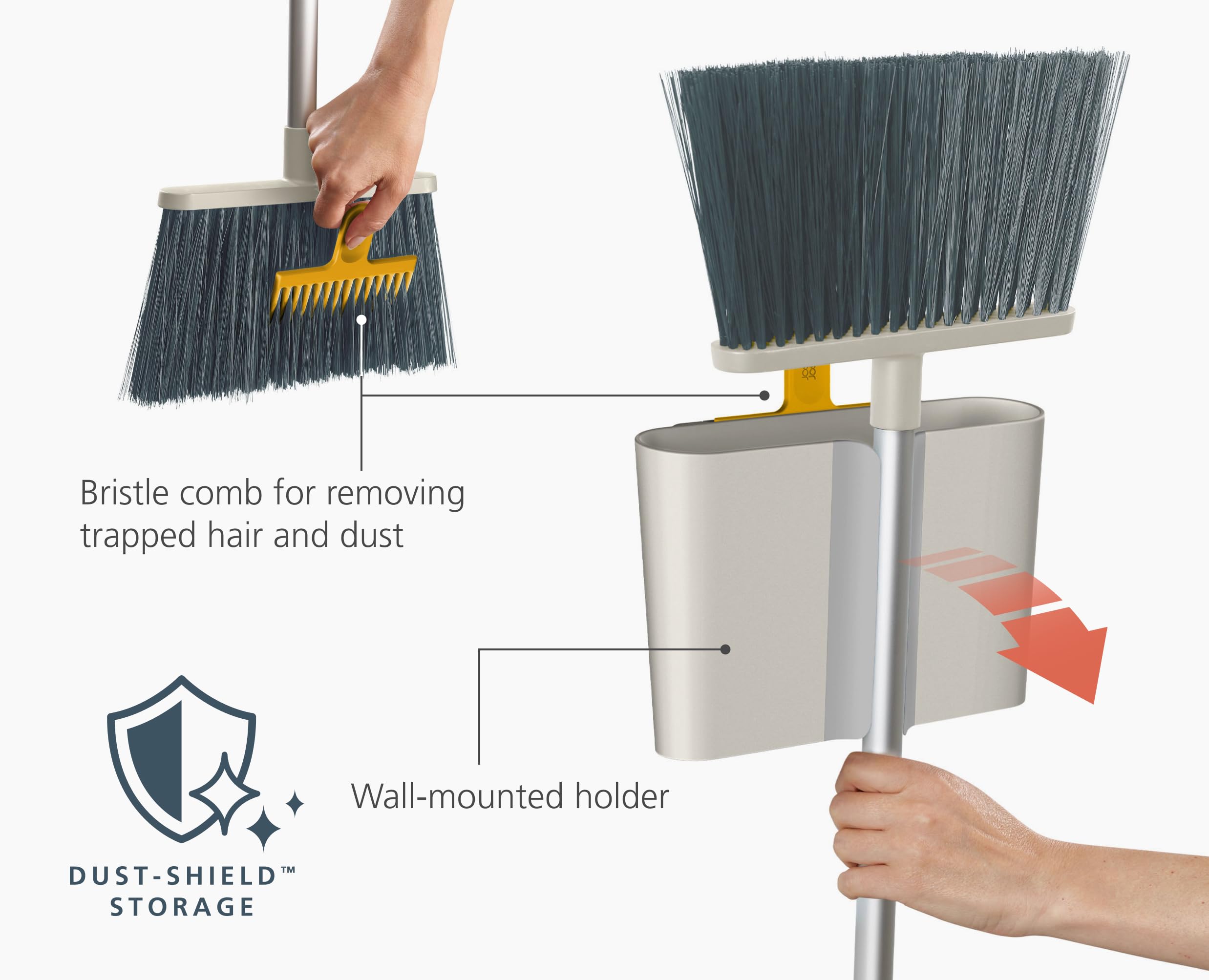 Bristle comb for removing trapped hair and dust

Wall-mounted holder

DUST-SHIELD™ STORAGE