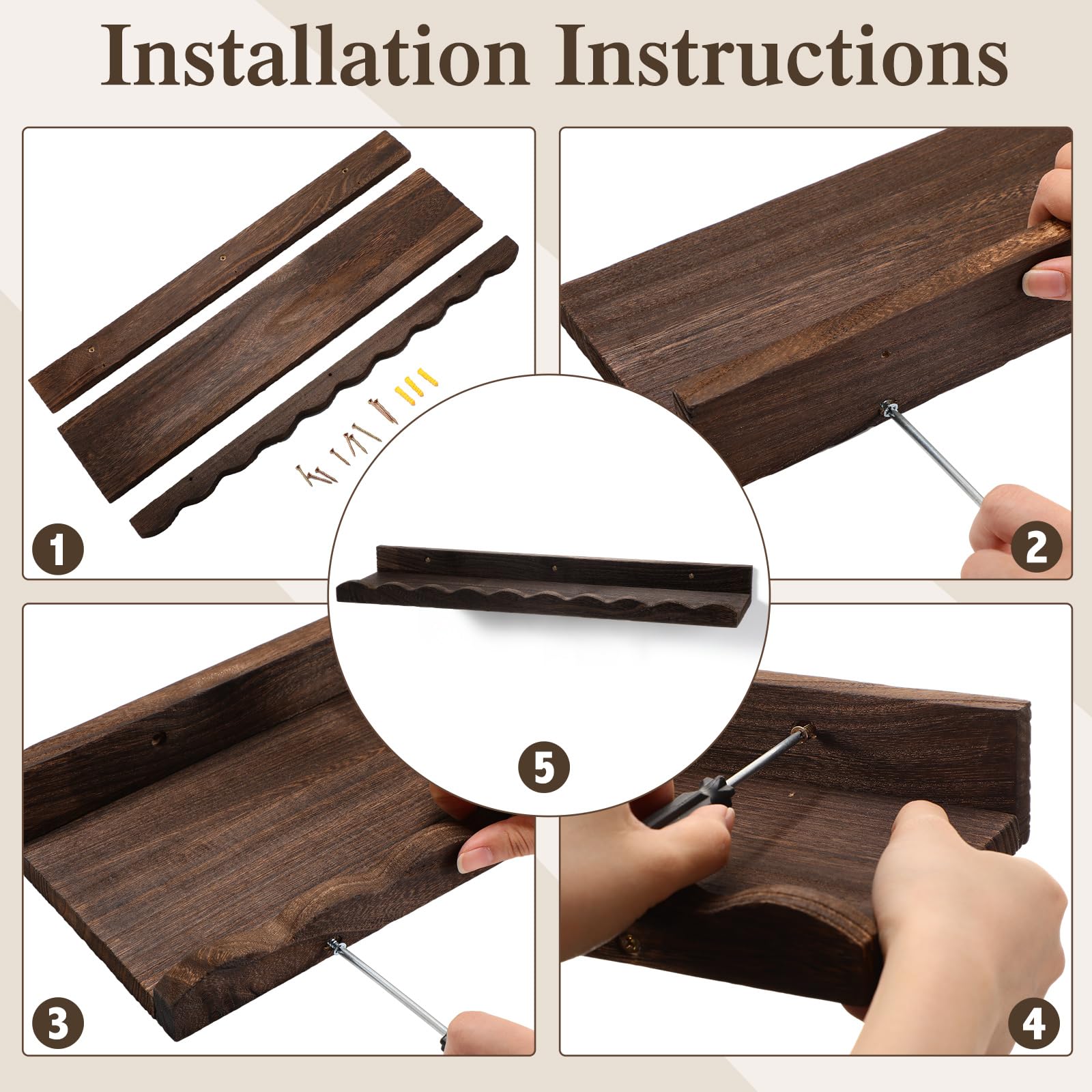 Installation Instructions

1

2

5

3

4