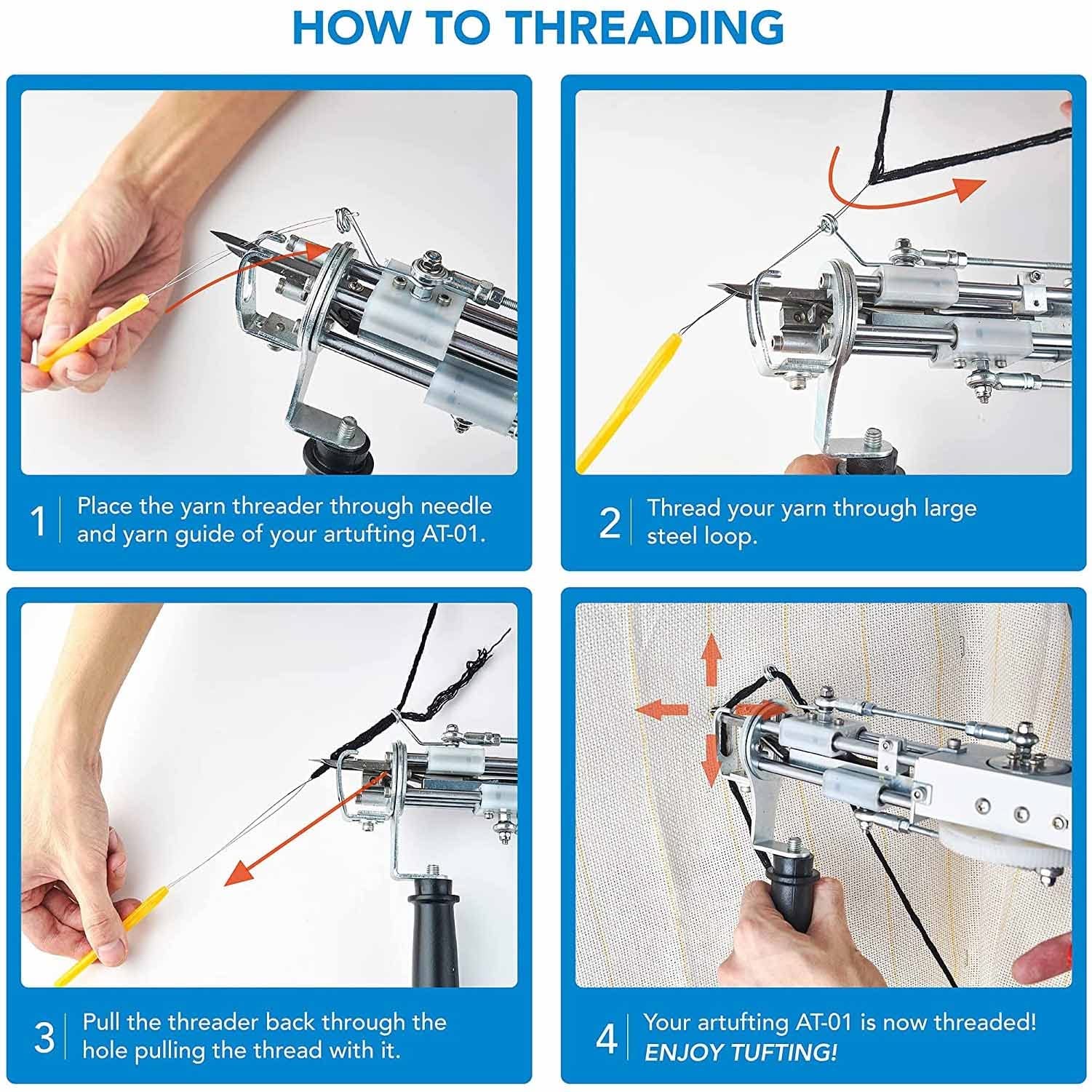 HOW TO THREADING

1 Place the yarn threader through needle and yarn guide of your artufting AT-01.

2 Thread your yarn through large steel loop.

3 Pull the threader back through the hole pulling the thread with it.

4 Your artufting AT-01 is now threaded! ENJOY TUFTING!