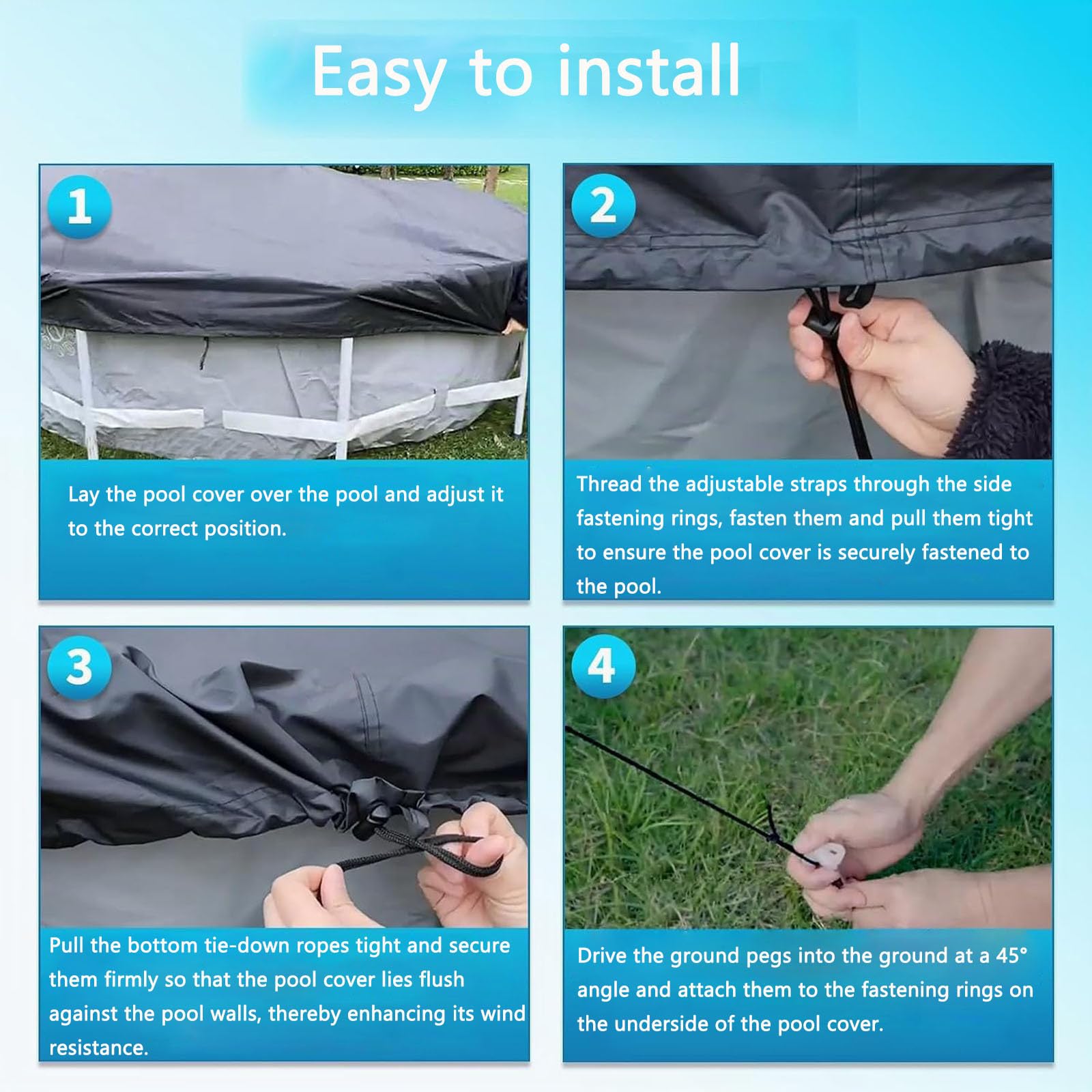 Easy to install

1

Lay the pool cover over the pool and adjust it to the correct position.

2

Thread the adjustable straps through the side fastening rings, fasten them and pull them tight to ensure the pool cover is securely fastened to the pool.

3

Pull the bottom tie-down ropes tight and secure them firmly so that the pool cover lies flush against the pool walls, thereby enhancing its wind resistance.

4

Drive the ground pegs into the ground at a 45° angle and attach them to the fastening rings on the underside of the pool cover.