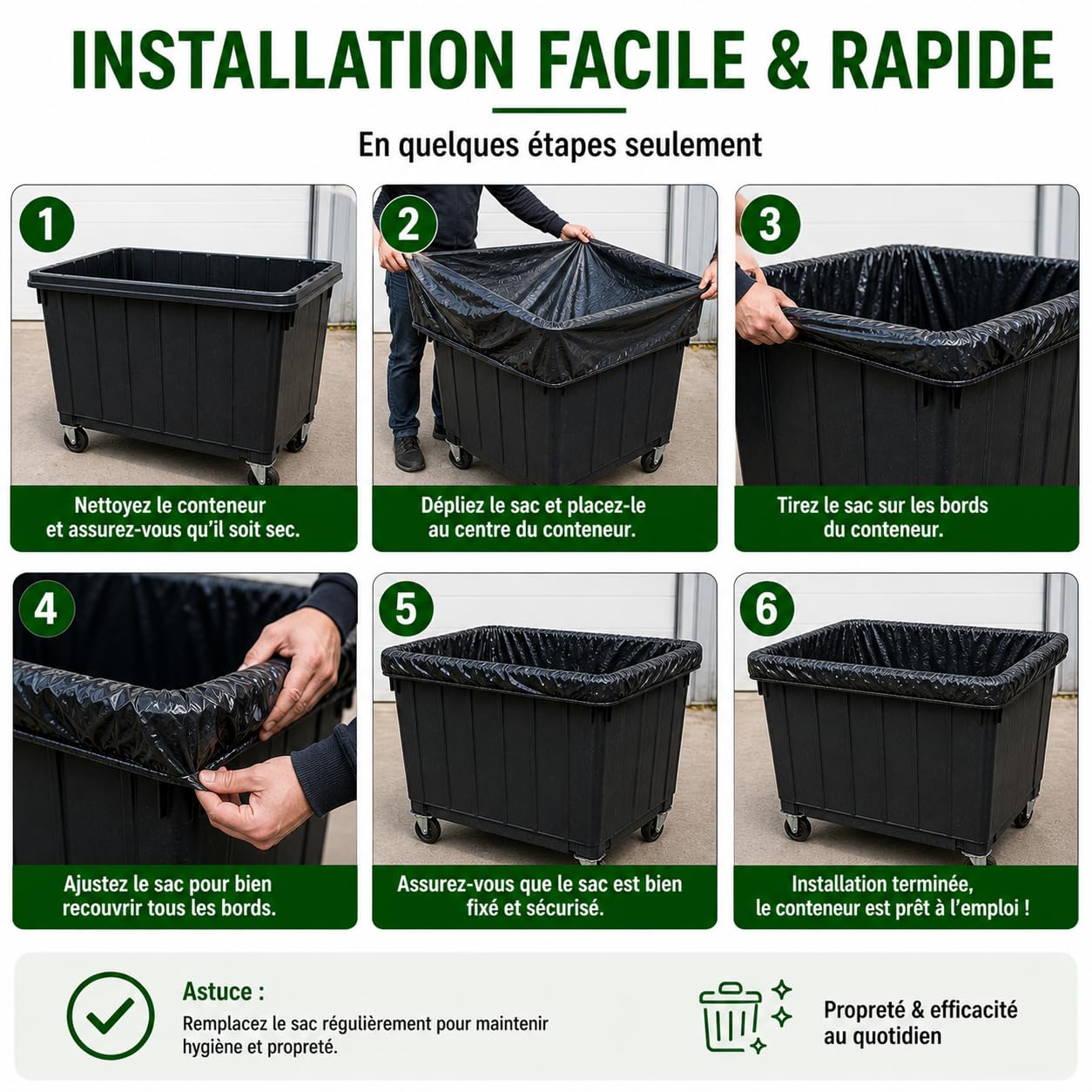 INSTALLATION FACILE & RAPIDE

En quelques étapes seulement

1
Nettoyez le conteneur et assurez-vous qu'il soit sec.

2
Dépliez le sac et placez-le au centre du conteneur.

3
Tirez le sac sur les bords du conteneur.

4
Ajustez le sac pour bien recouvrir tous les bords.

5
Assurez-vous que le sac est bien fixé et sécurisé.

6
Installation terminée, le conteneur est prêt à l'emploi !

Astuce :
Remplacez le sac régulièrement pour maintenir hygiène et propreté.

Propreté & efficacité au quotidien