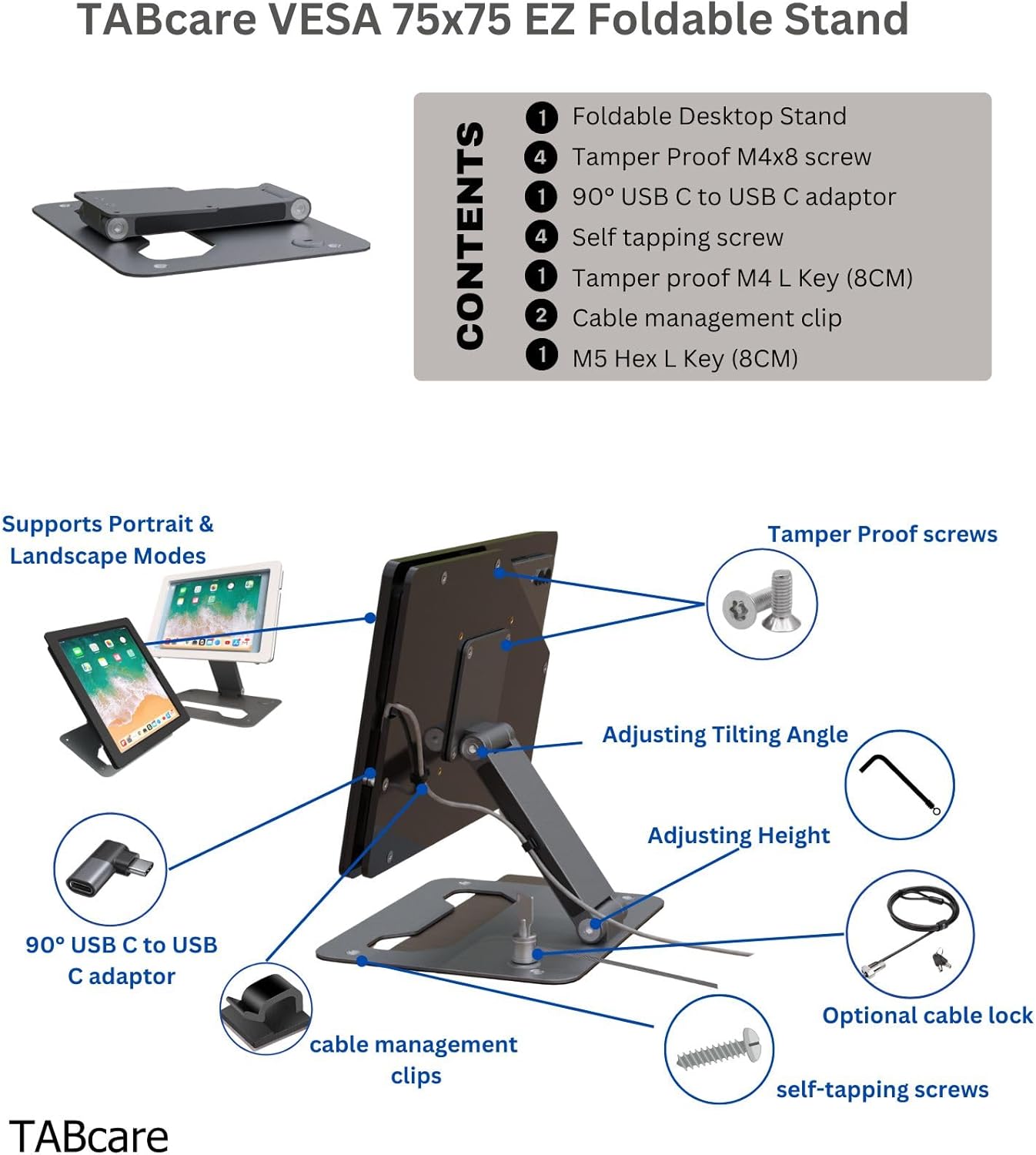 TABcare VESA 75x75 EZ Foldable Stand

CONTENTS

1 Foldable Desktop Stand
4 Tamper Proof M4x8 screw
1 90° USB C to USB C adaptor
4 Self tapping screw
1 Tamper proof M4 L Key (8CM)
2 Cable management clip
1 M5 Hex L Key (8CM)

Supports Portrait & Landscape Modes

Tamper Proof screws

Adjusting Tilting Angle

Adjusting Height

90° USB C to USB C adaptor

cable management clips

Optional cable lock

self-tapping screws

TABcare