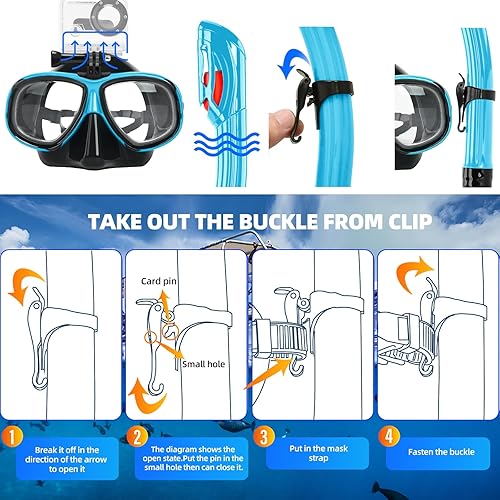 TAKE OUT THE BUCKLE FROM CLIP

Card pin

Small hole

1
Break it off in the direction of the arrow to open it

2
The diagram shows the open state.Put the pin in the small hole then can close it.

3
Put in the mask strap

4
Fasten the buckle