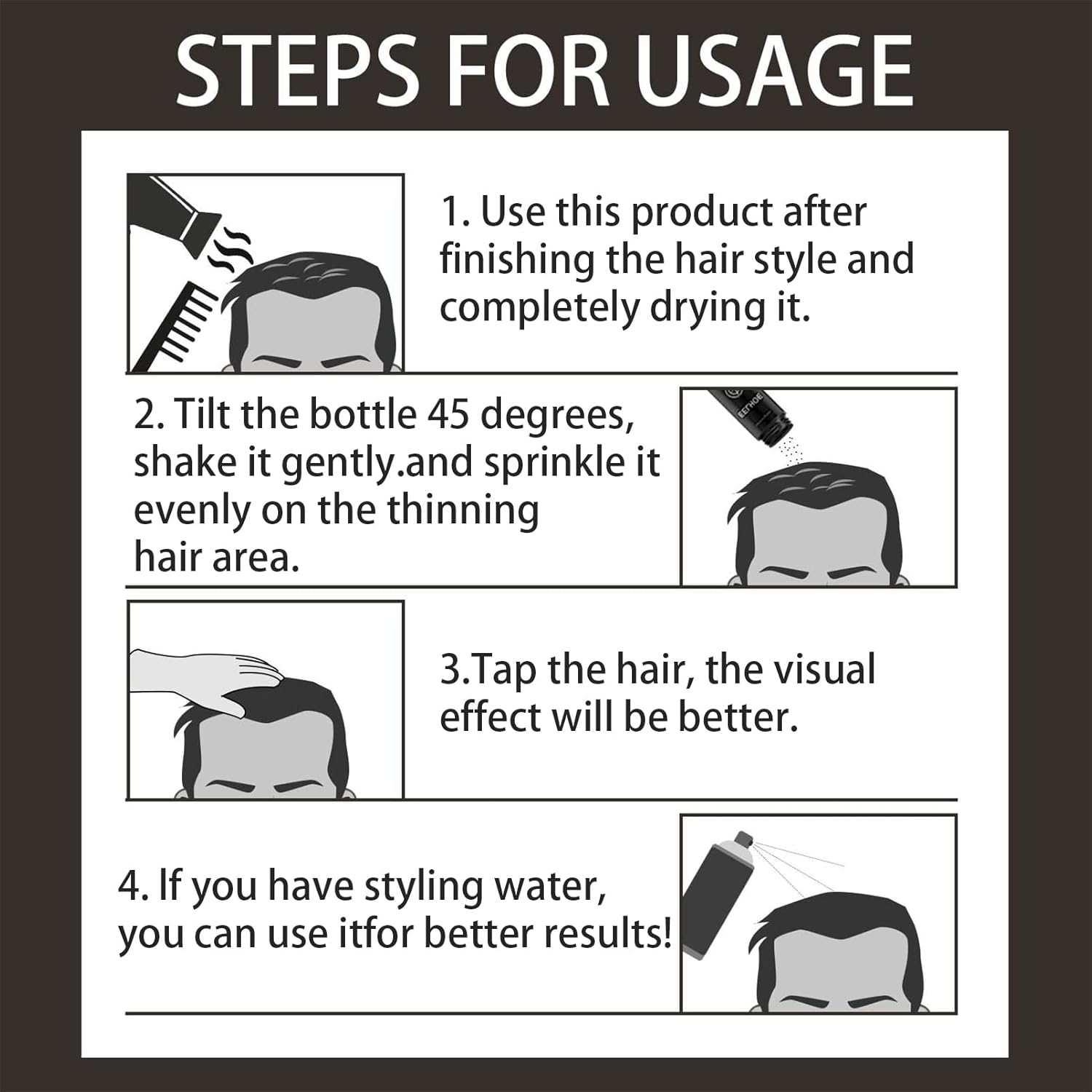 STEPS FOR USAGE

1. Use this product after finishing the hair style and completely drying it.

2. Tilt the bottle 45 degrees, shake it gently.and sprinkle it evenly on the thinning hair area.

EEFHOE

3.Tap the hair, the visual effect will be better.

4. If you have styling water, you can use itfor better results!