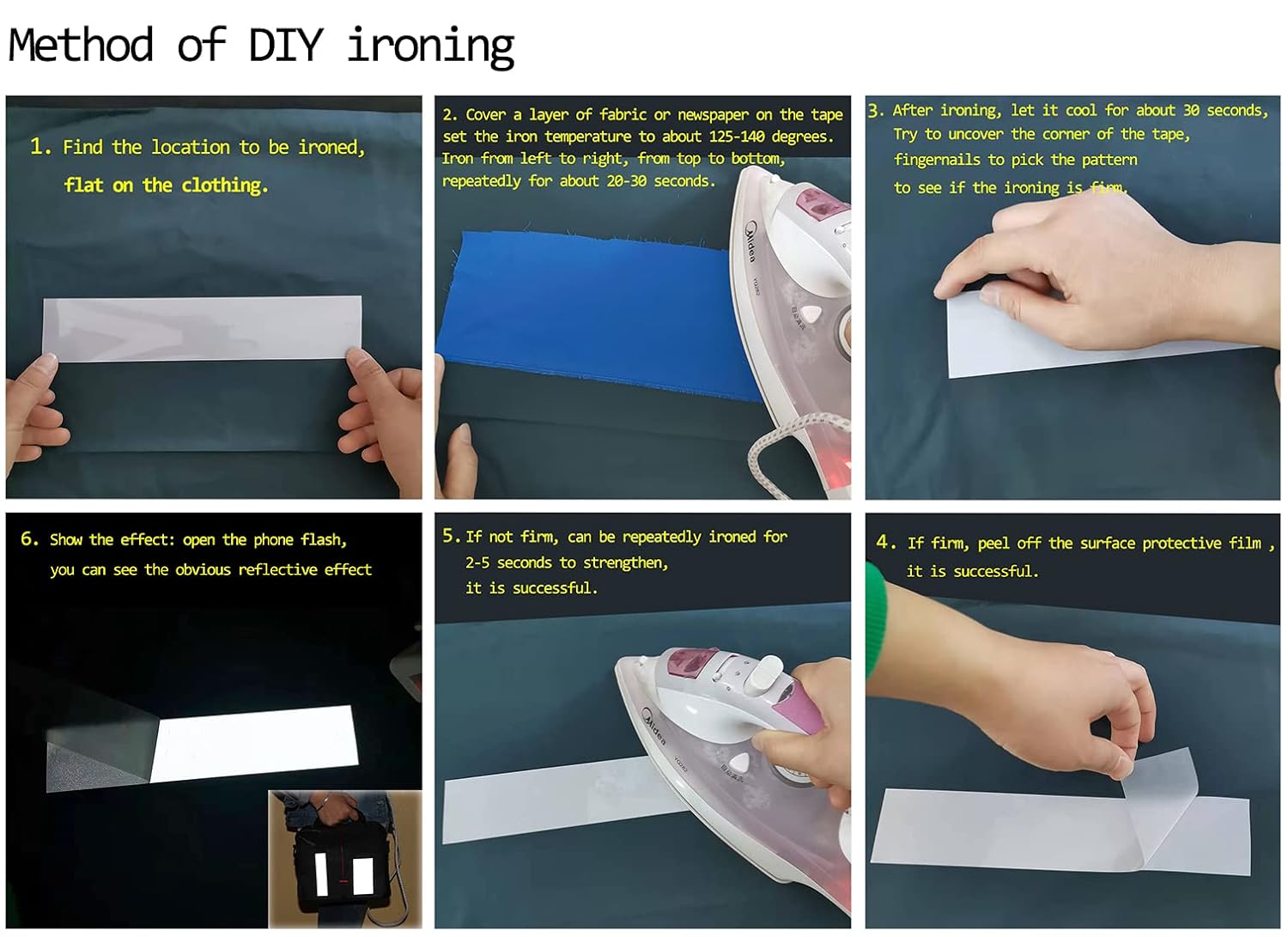 Method of DIY ironing

1. Find the location to be ironed, flat on the clothing.

2. Cover a layer of fabric or newspaper on the tape set the iron temperature to about 125-140 degrees. Iron from left to right, from top to bottom, repeatedly for about 20-30 seconds.

Midea

3. After ironing, let it cool for about 30 seconds, Try to uncover the corner of the tape, fingernails to pick the pattern to see if the ironing is firm.

6. Show the effect: open the phone flash, you can see the obvious reflective effect

5. If not firm, can be repeatedly ironed for 2-5 seconds to strengthen, it is successful.

Midea

4. If firm, peel off the surface protective film , it is successful.