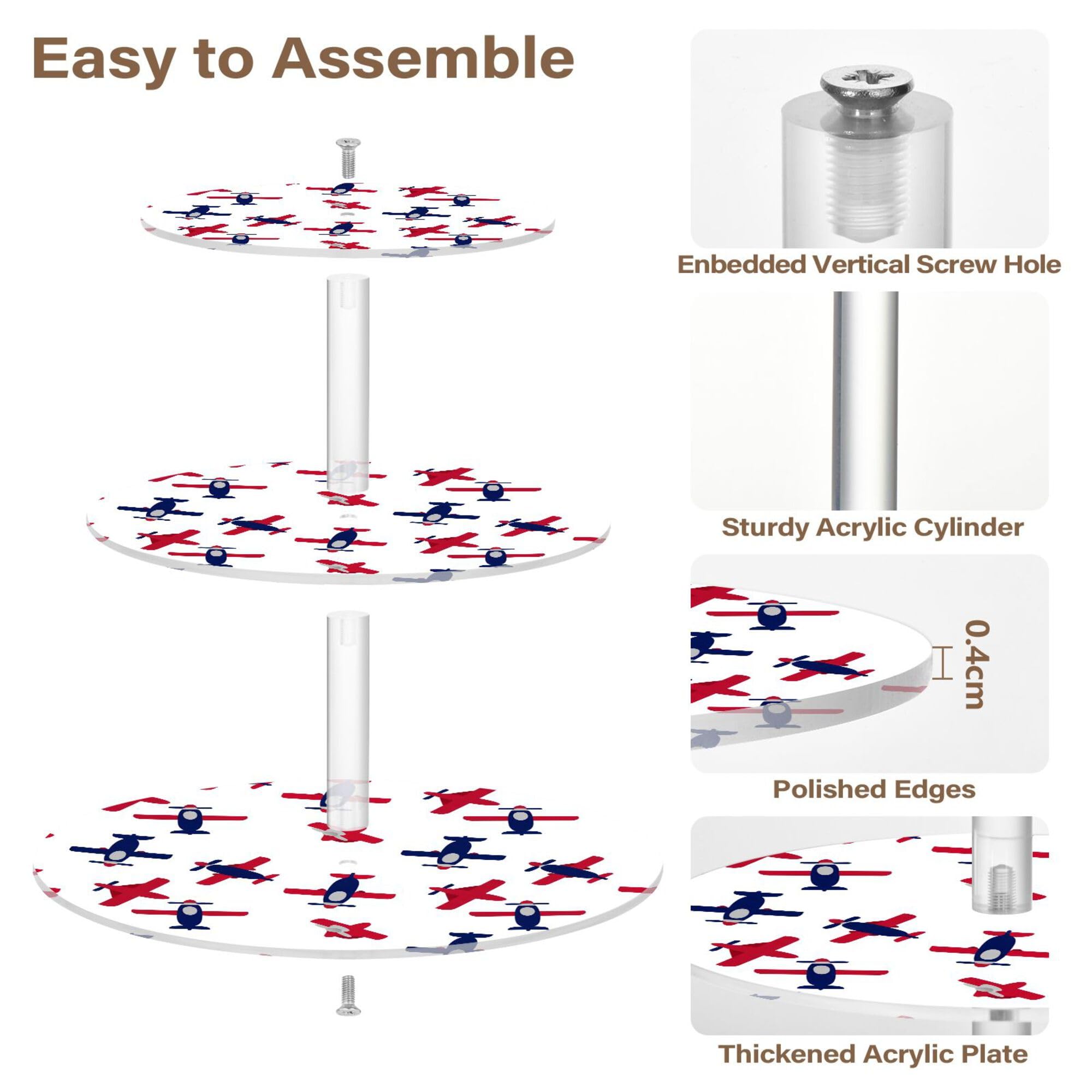 Easy to Assemble

Enbedded Vertical Screw Hole

Sturdy Acrylic Cylinder

0.4cm

Polished Edges

Thickened Acrylic Plate