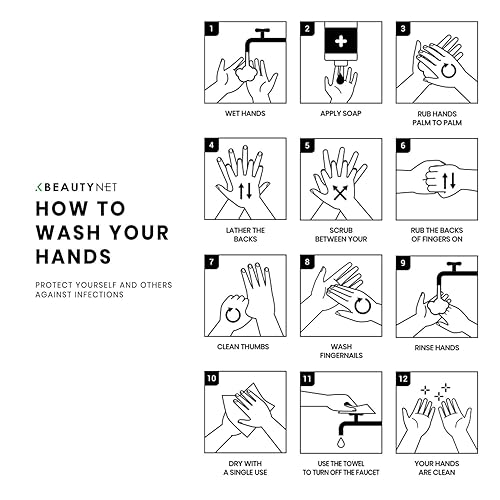 KBEAUTYNET

HOW TO WASH YOUR HANDS

PROTECT YOURSELF AND OTHERS AGAINST INFECTIONS

1
WET HANDS

2
APPLY SOAP

3
RUB HANDS PALM TO PALM

4
LATHER THE BACKS

5
SCRUB BETWEEN YOUR

6
RUB THE BACKS OF FINGERS ON

7
CLEAN THUMBS

8
WASH FINGERNAILS

9
RINSE HANDS

10
DRY WITH A SINGLE USE

11
USE THE TOWEL TO TURN OFF THE FAUCET

12
YOUR HANDS ARE CLEAN