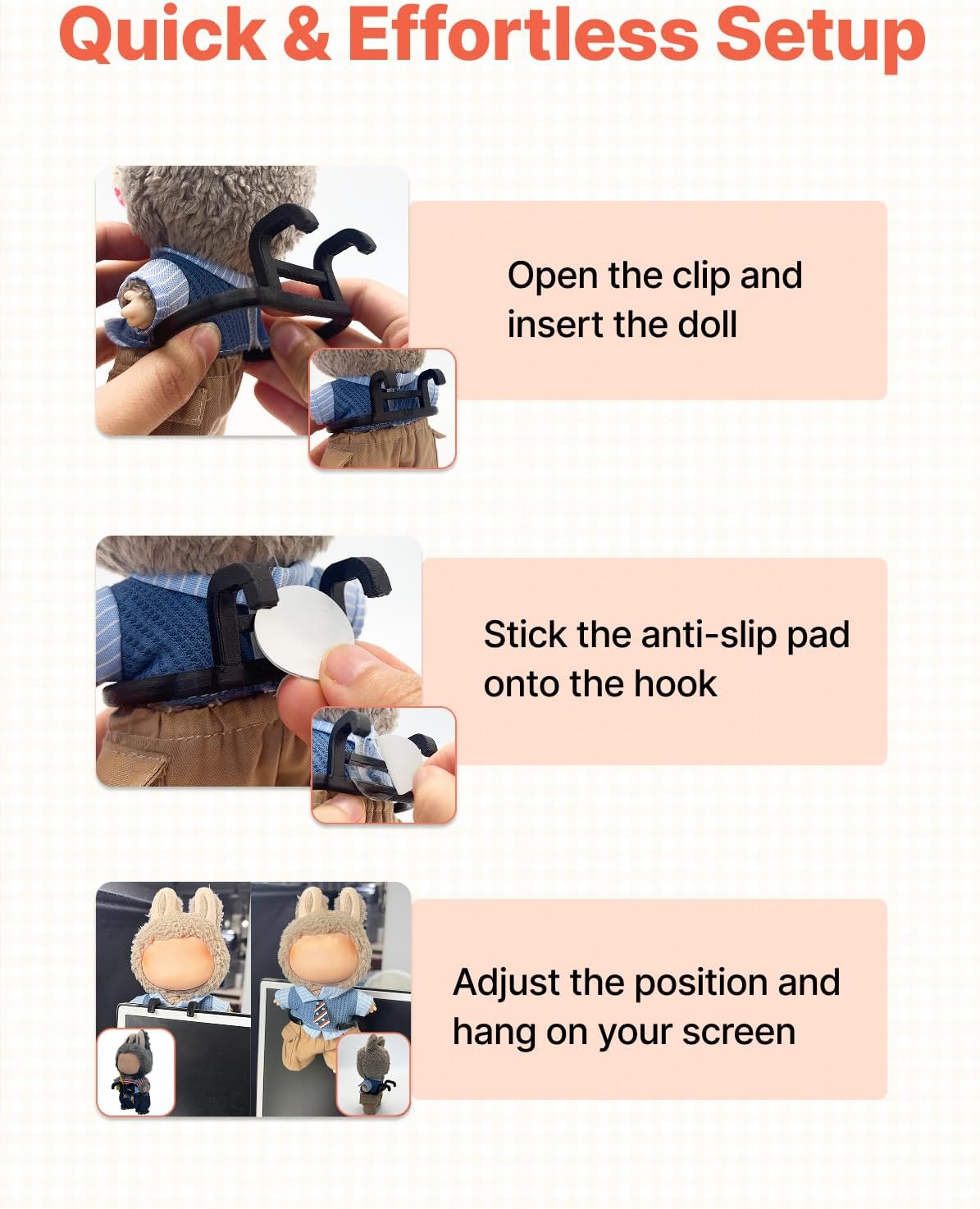 Quick & Effortless Setup

Open the clip and insert the doll

Stick the anti-slip pad onto the hook

Adjust the position and hang on your screen