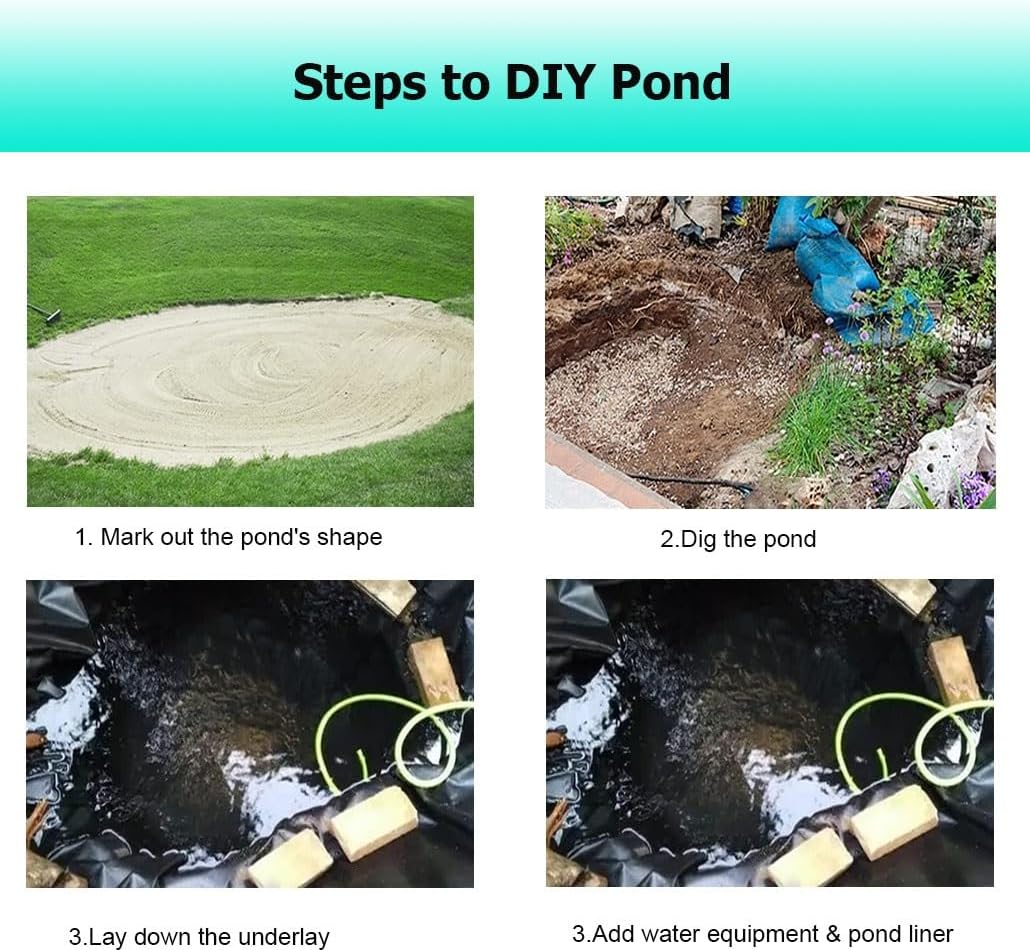 Steps to DIY Pond

1. Mark out the pond's shape

2.Dig the pond

3.Lay down the underlay

3.Add water equipment & pond liner