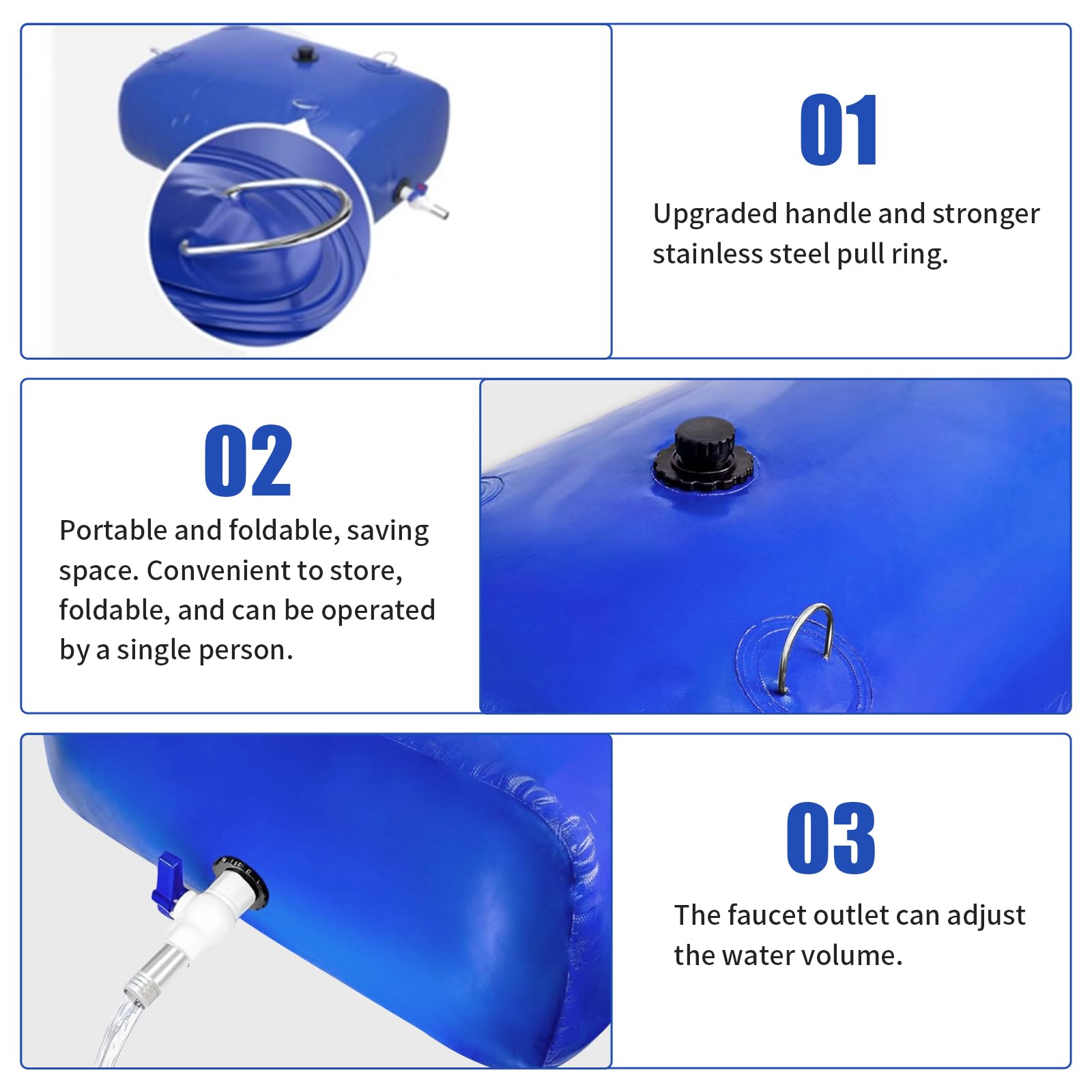 01

Upgraded handle and stronger stainless steel pull ring.

02

Portable and foldable, saving space. Convenient to store, foldable, and can be operated by a single person.

03

The faucet outlet can adjust the water volume.