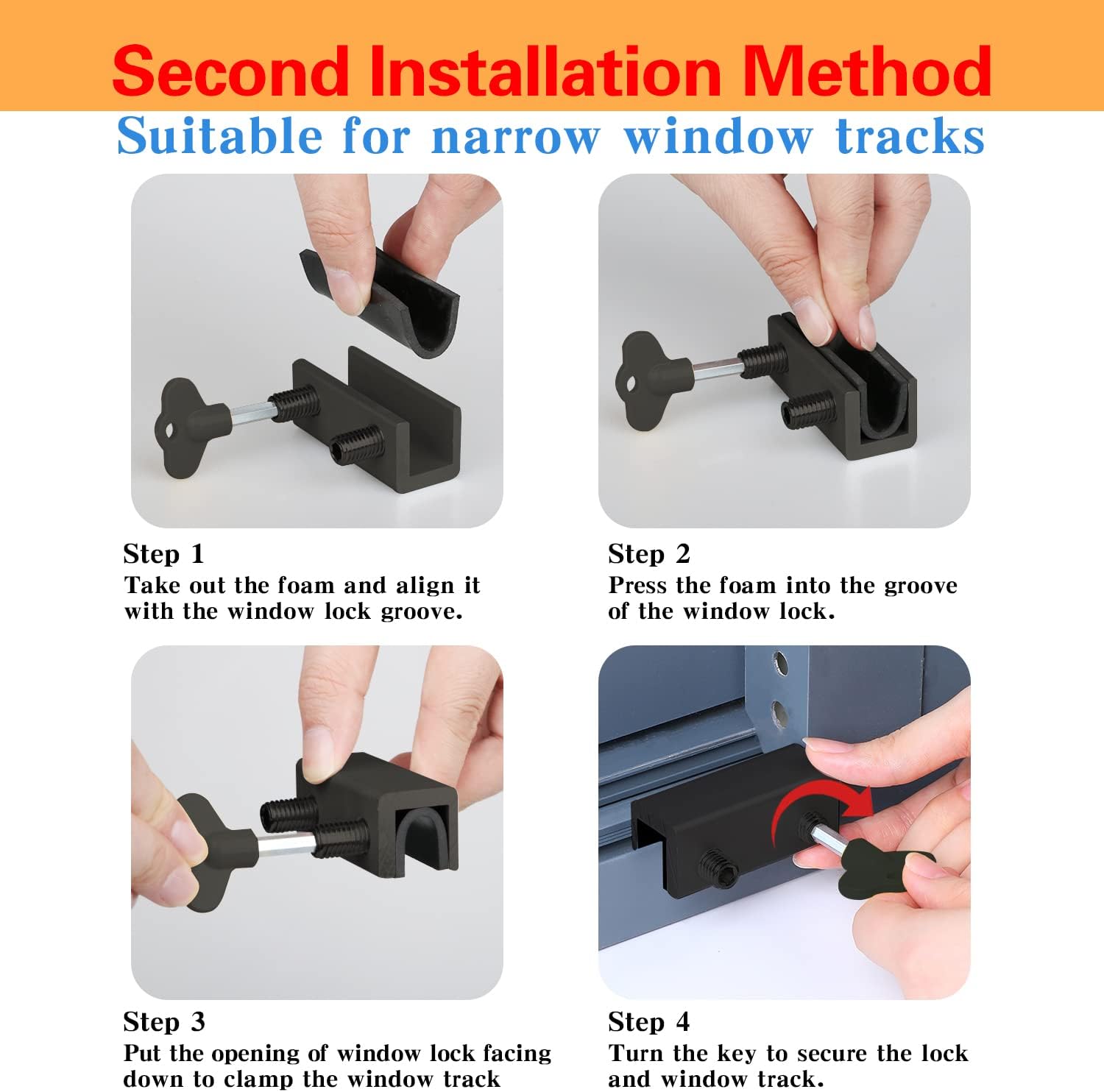 Second Installation Method
Suitable for narrow window tracks

Step 1
Take out the foam and align it with the window lock groove.

Step 2
Press the foam into the groove of the window lock.

Step 3
Put the opening of window lock facing down to clamp the window track

Step 4
Turn the key to secure the lock and window track.