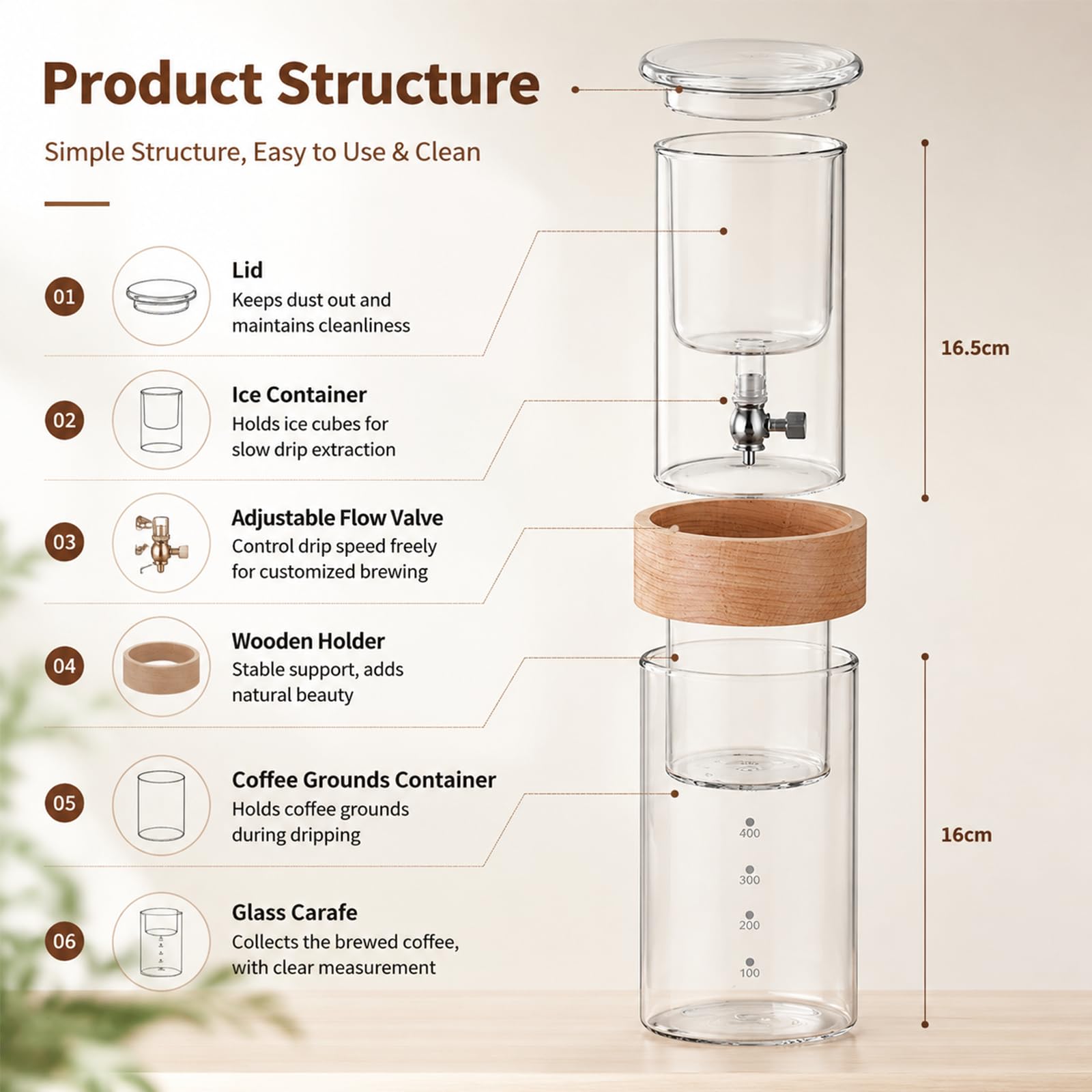 Product Structure

Simple Structure, Easy to Use & Clean

01
Lid
Keeps dust out and maintains cleanliness

02
Ice Container
Holds ice cubes for slow drip extraction

03
Adjustable Flow Valve
Control drip speed freely for customized brewing

04
Wooden Holder
Stable support, adds natural beauty

05
Coffee Grounds Container
Holds coffee grounds during dripping

06
Glass Carafe
Collects the brewed coffee, with clear measurement

16.5cm

16cm

400
300
200
100