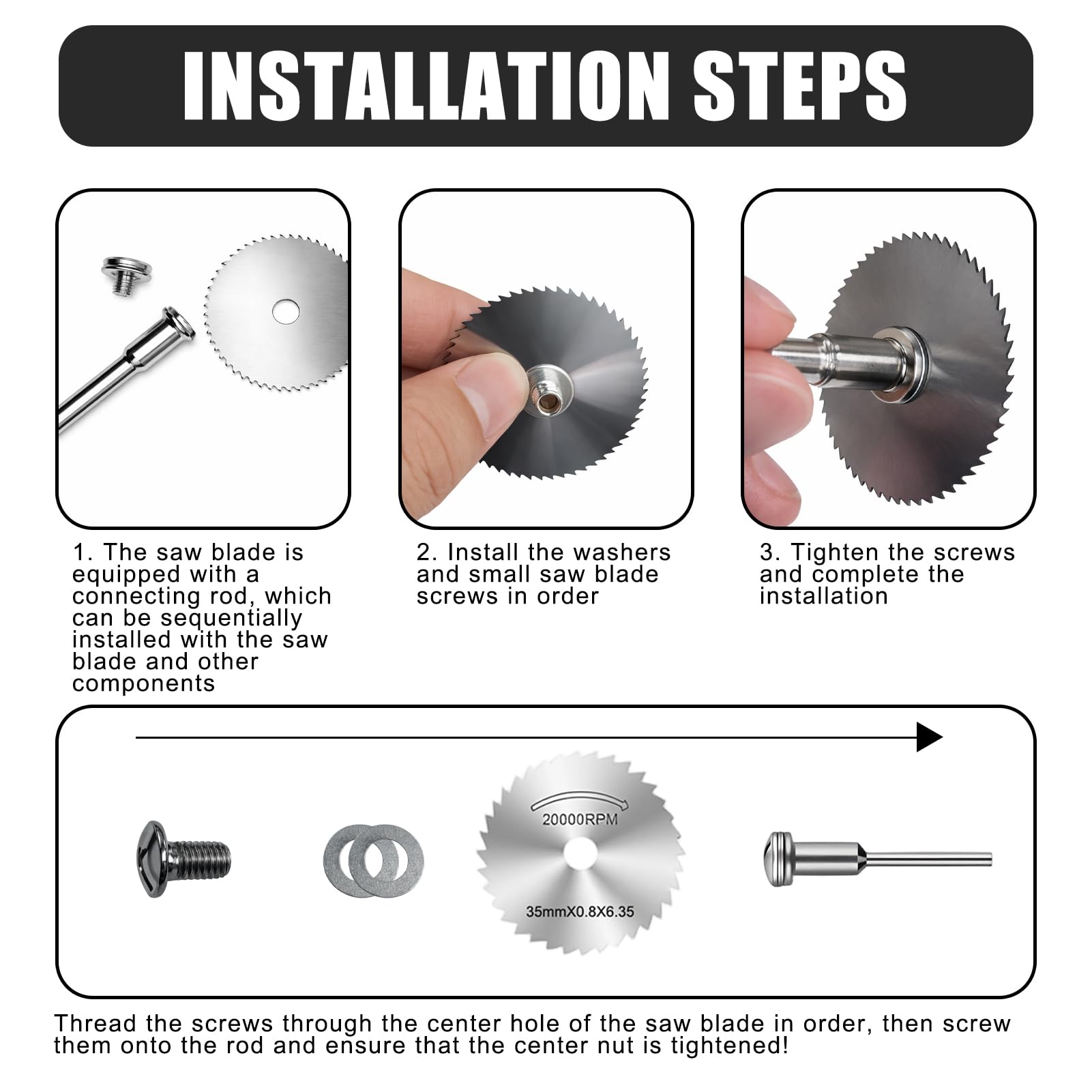 INSTALLATION STEPS

1. The saw blade is equipped with a connecting rod, which can be sequentially installed with the saw blade and other components

2. Install the washers and small saw blade screws in order

3. Tighten the screws and complete the installation

20000RPM

35mmX0.8X6.35

Thread the screws through the center hole of the saw blade in order, then screw them onto the rod and ensure that the center nut is tightened!