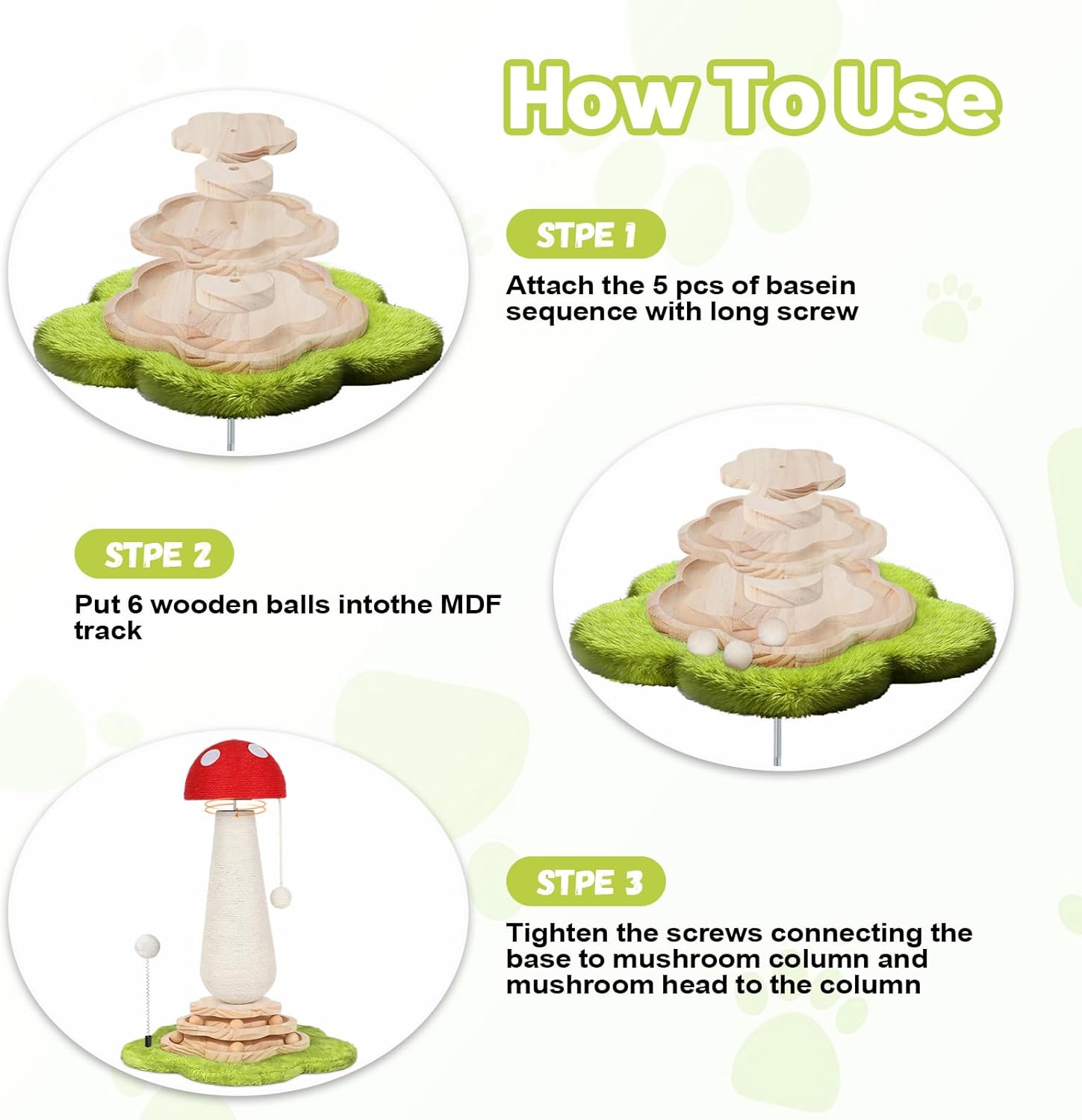 How To Use

STPE 1

Attach the 5 pcs of basein sequence with long screw

STPE 2

Put 6 wooden balls intothe MDF track

STPE 3

Tighten the screws connecting the base to mushroom column and mushroom head to the column