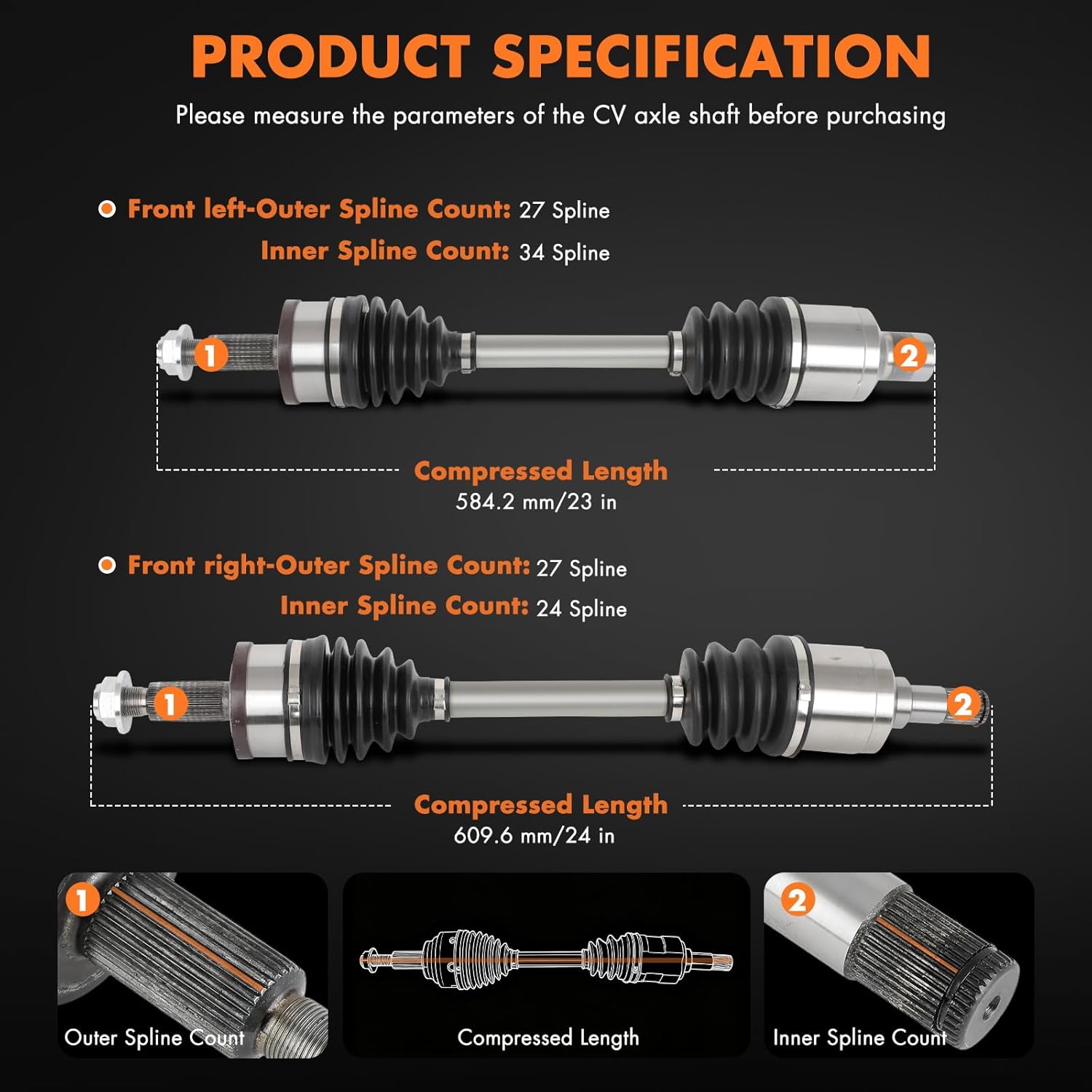 PRODUCT SPECIFICATION

Please measure the parameters of the CV axle shaft before purchasing

Front left-Outer Spline Count: 27 Spline
Inner Spline Count: 34 Spline

1
2

Compressed Length
584.2 mm/23 in

Front right-Outer Spline Count: 27 Spline
Inner Spline Count: 24 Spline

1
2

Compressed Length
609.6 mm/24 in

1
Outer Spline Count

Compressed Length

2
Inner Spline Count