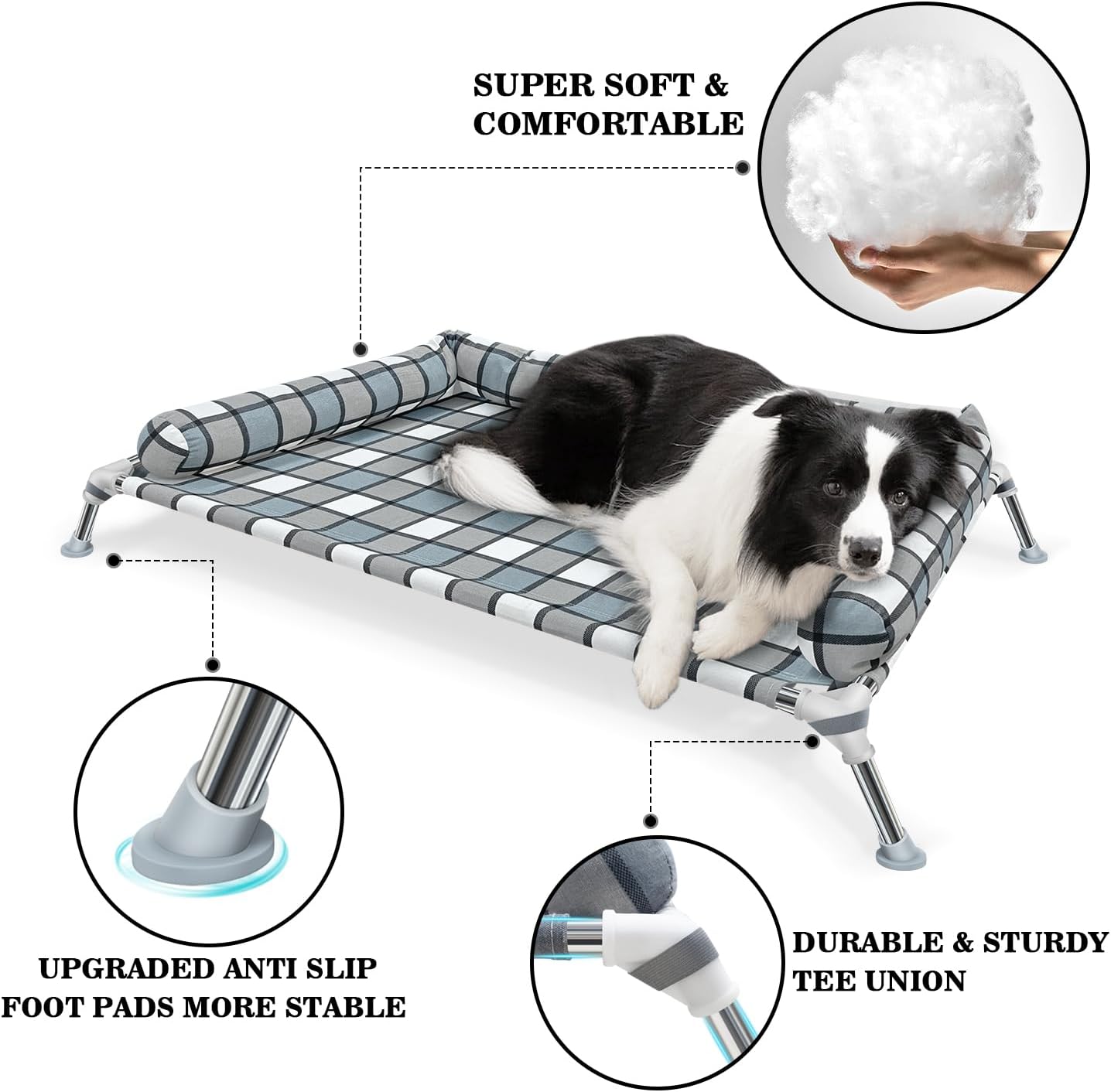 SUPER SOFT & COMFORTABLE

UPGRADED ANTI SLIP FOOT PADS MORE STABLE

DURABLE & STURDY TEE UNION