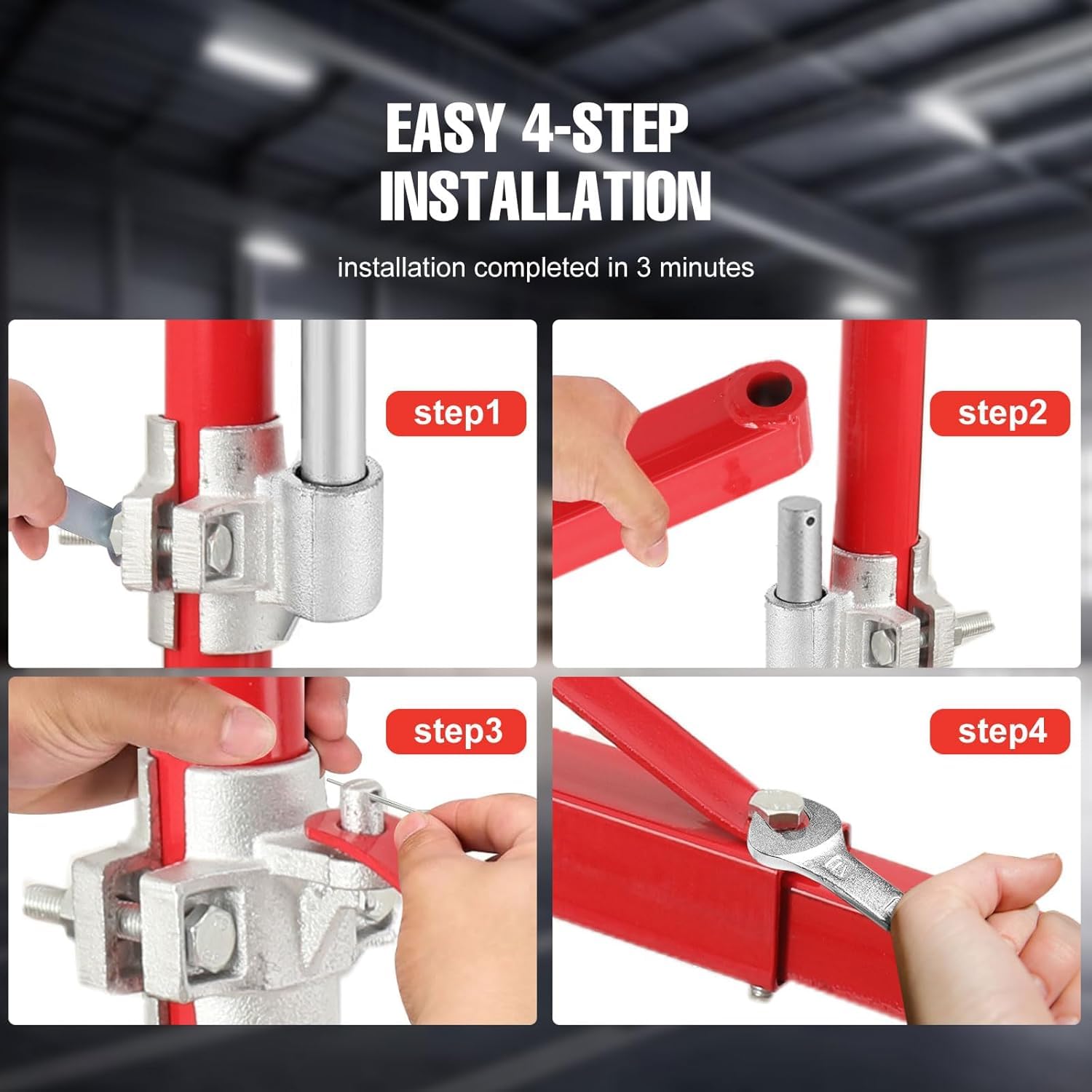 EASY 4-STEP INSTALLATION

installation completed in 3 minutes

step1

step2

step3

step4