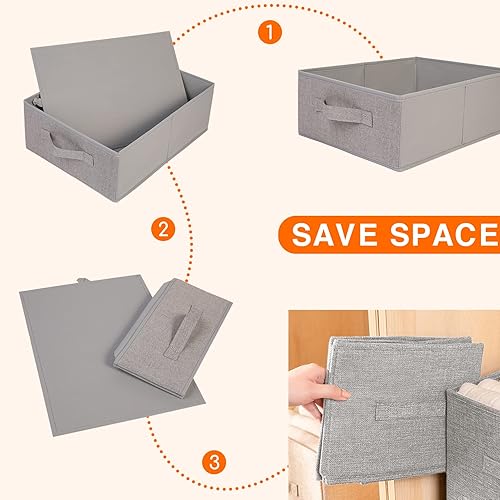 1

2

SAVE SPACE

3