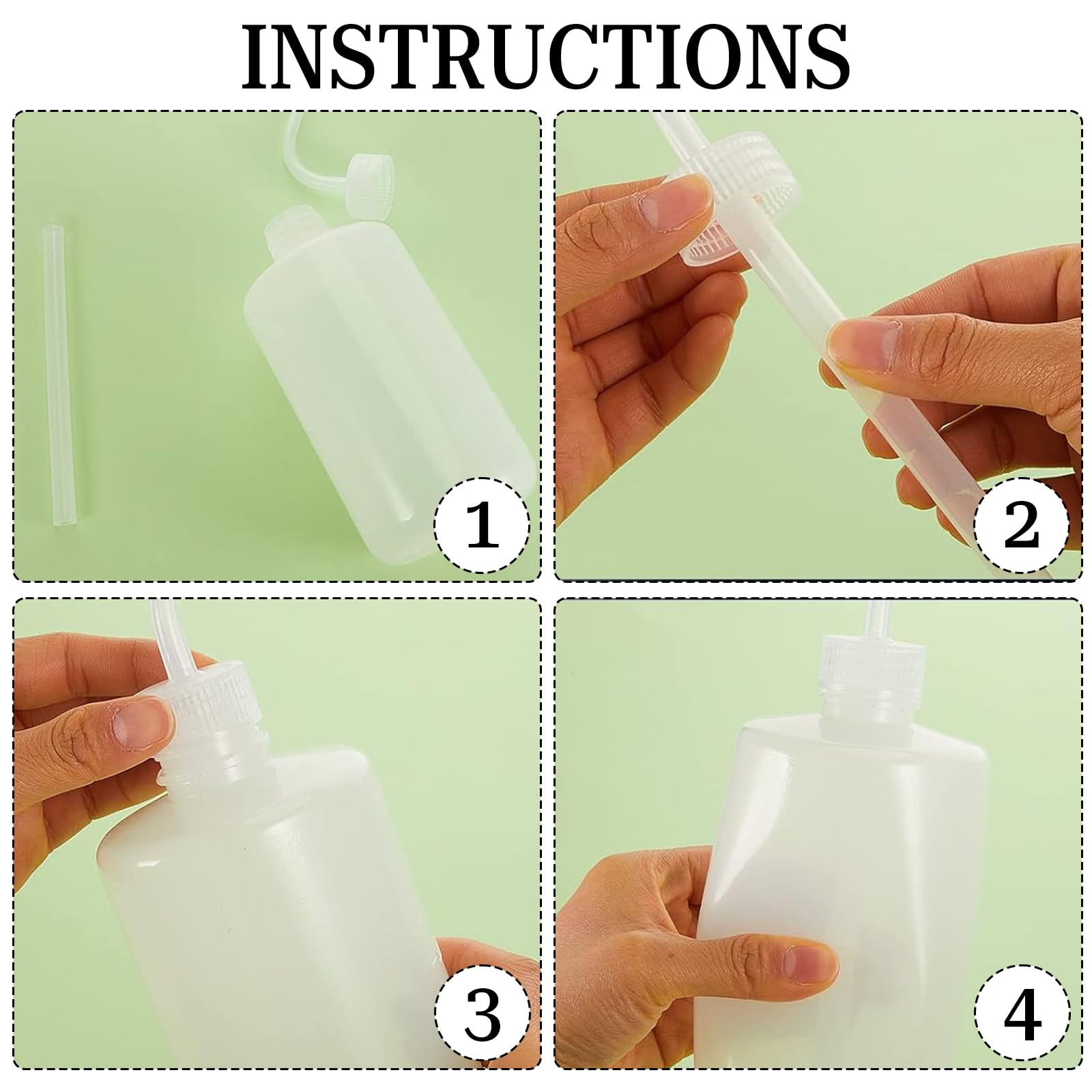 INSTRUCTIONS

1

2

3

4