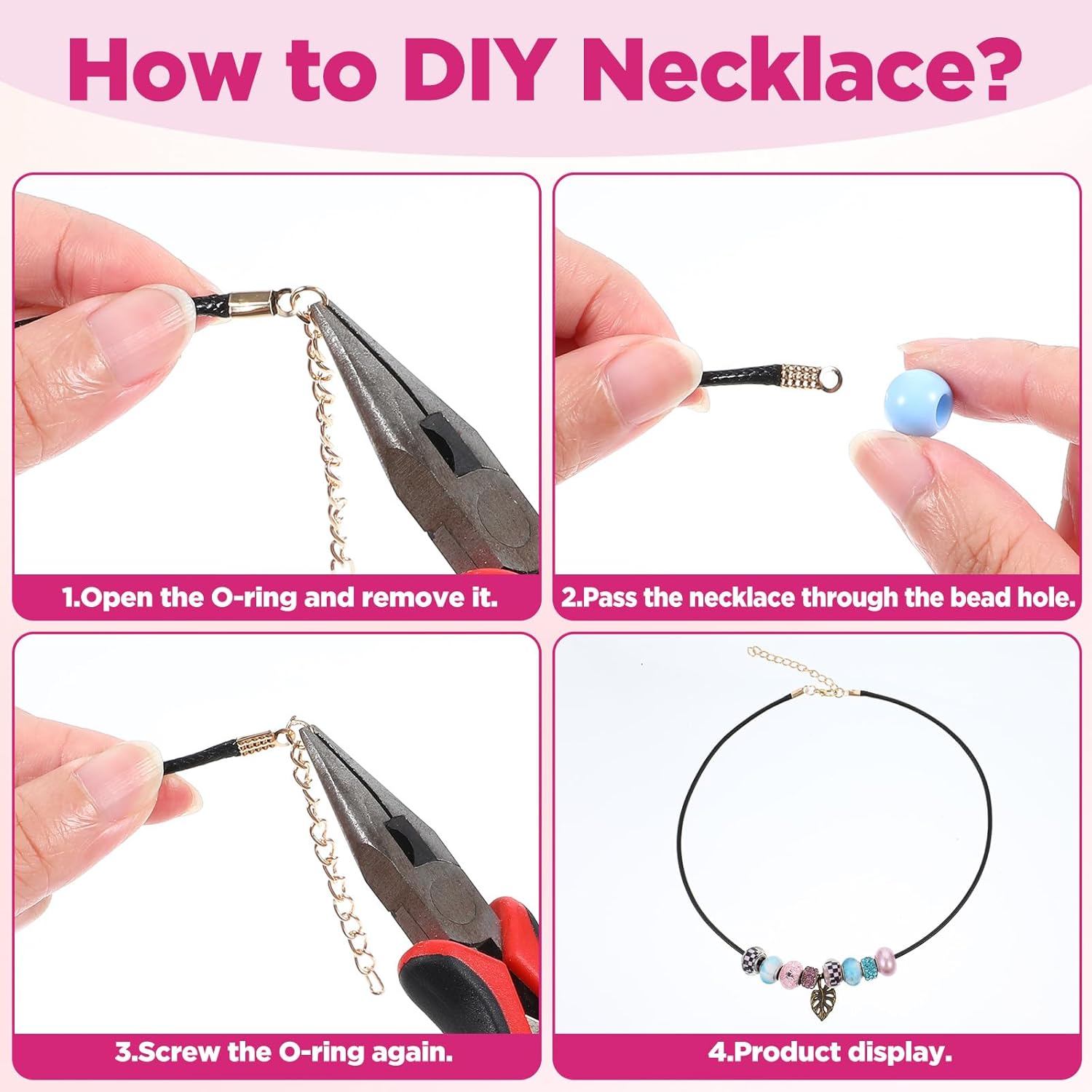 How to DIY Necklace?

1.Open the O-ring and remove it.

2.Pass the necklace through the bead hole.

3.Screw the O-ring again.

4.Product display.