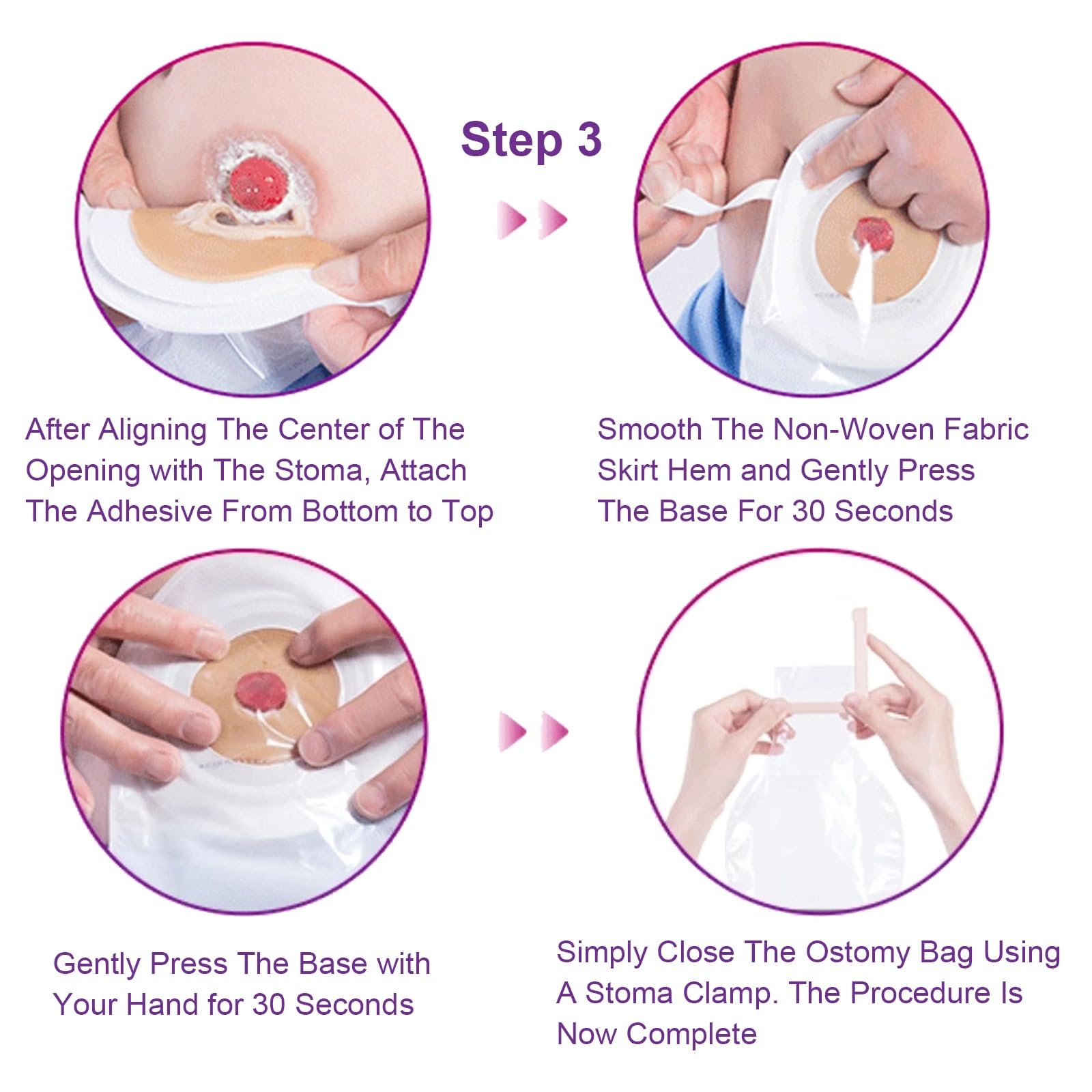 Step 3

After Aligning The Center of The Opening with The Stoma, Attach The Adhesive From Bottom to Top

Smooth The Non-Woven Fabric Skirt Hem and Gently Press The Base For 30 Seconds

Gently Press The Base with Your Hand for 30 Seconds

Simply Close The Ostomy Bag Using A Stoma Clamp. The Procedure Is Now Complete