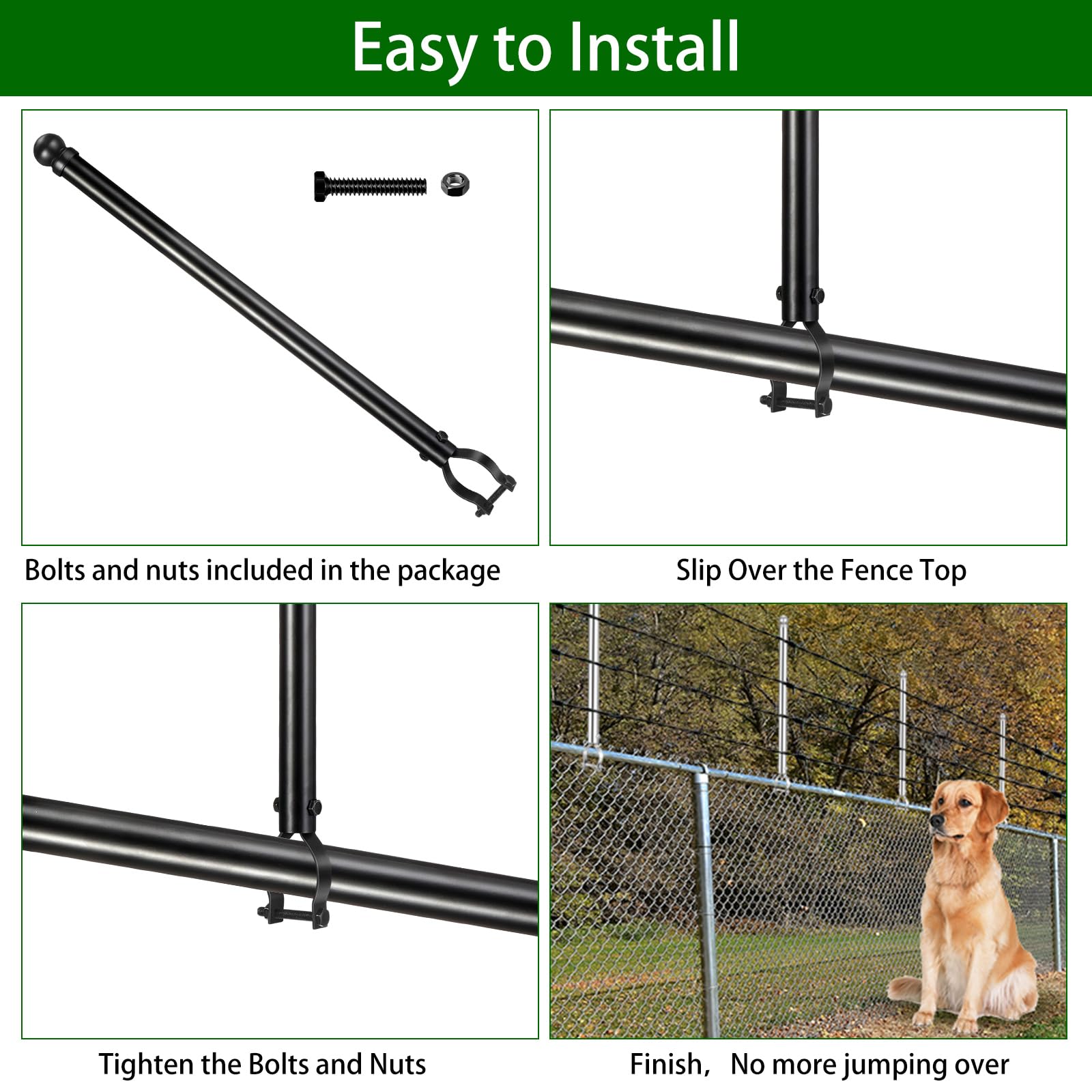 Easy to Install

Bolts and nuts included in the package

Slip Over the Fence Top

Tighten the Bolts and Nuts

Finish, No more jumping over