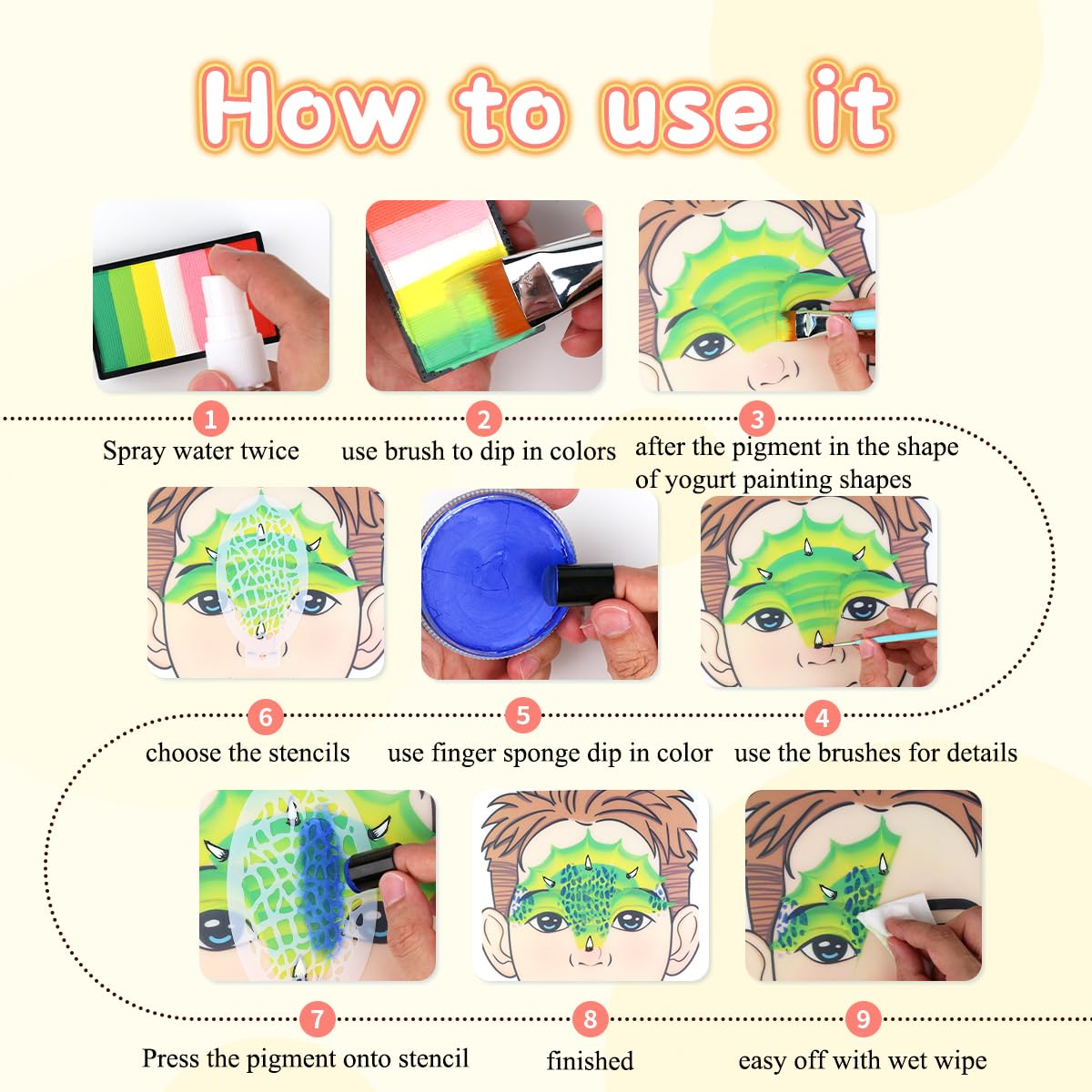 How to use it

1
Spray water twice

2
use brush to dip in colors

3
after the pigment in the shape of yogurt painting shapes

6
choose the stencils

5
use finger sponge dip in color

4
use the brushes for details

7
Press the pigment onto stencil

8
finished

9
easy off with wet wipe