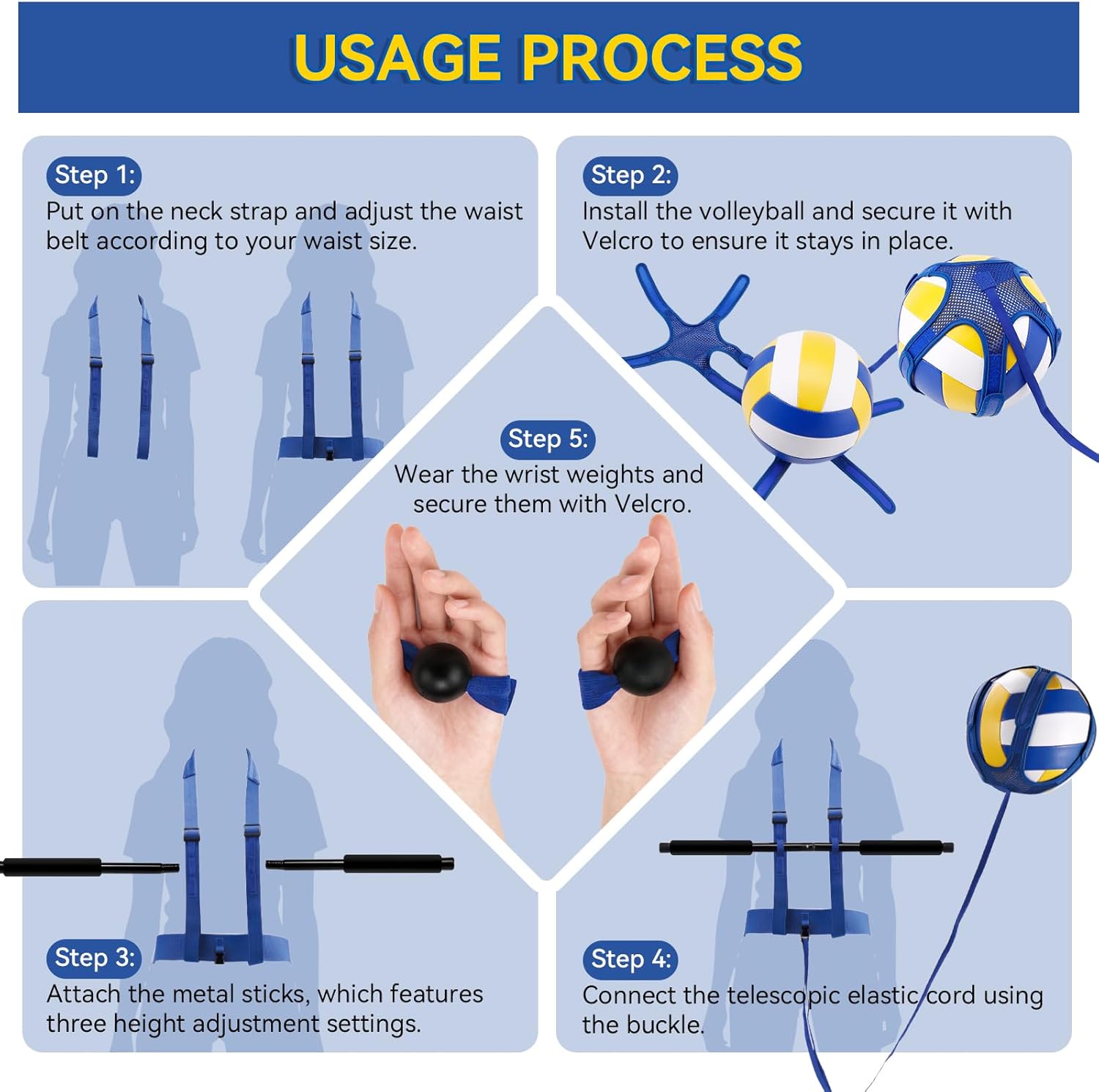 USAGE PROCESS

Step 1:
Put on the neck strap and adjust the waist belt according to your waist size.

Step 2:
Install the volleyball and secure it with Velcro to ensure it stays in place.

Step 5:
Wear the wrist weights and secure them with Velcro.

Step 3:
Attach the metal sticks, which features three height adjustment settings.

Step 4:
Connect the telescopic elastic cord using the buckle.