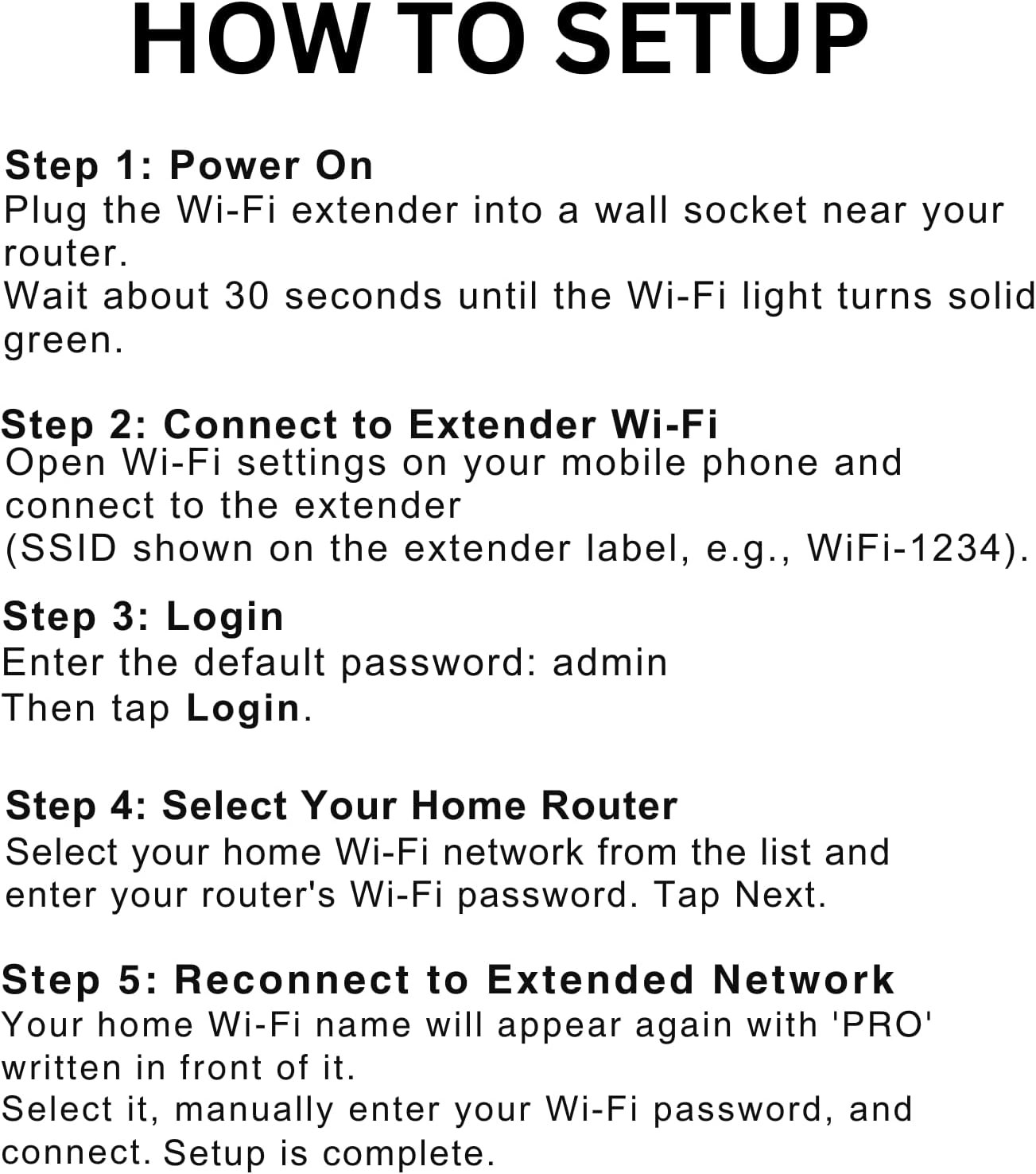 HOW TO SETUP

Step 1: Power On
Plug the Wi-Fi extender into a wall socket near your router.
Wait about 30 seconds until the Wi-Fi light turns solid green.

Step 2: Connect to Extender Wi-Fi
Open Wi-Fi settings on your mobile phone and connect to the extender
(SSID shown on the extender label, e.g., WiFi-1234).

Step 3: Login
Enter the default password: admin
Then tap Login.

Step 4: Select Your Home Router
Select your home Wi-Fi network from the list and enter your router's Wi-Fi password. Tap Next.

Step 5: Reconnect to Extended Network
Your home Wi-Fi name will appear again with 'PRO' written in front of it.
Select it, manually enter your Wi-Fi password, and connect. Setup is complete.