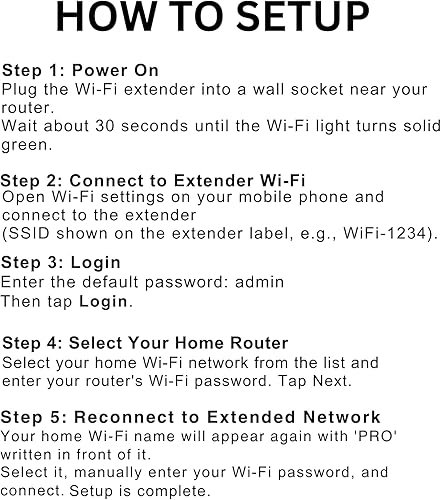 HOW TO SETUP

Step 1: Power On
Plug the Wi-Fi extender into a wall socket near your router.
Wait about 30 seconds until the Wi-Fi light turns solid green.

Step 2: Connect to Extender Wi-Fi
Open Wi-Fi settings on your mobile phone and connect to the extender
(SSID shown on the extender label, e.g., WiFi-1234).

Step 3: Login
Enter the default password: admin
Then tap Login.

Step 4: Select Your Home Router
Select your home Wi-Fi network from the list and enter your router's Wi-Fi password. Tap Next.

Step 5: Reconnect to Extended Network
Your home Wi-Fi name will appear again with 'PRO' written in front of it.
Select it, manually enter your Wi-Fi password, and connect. Setup is complete.