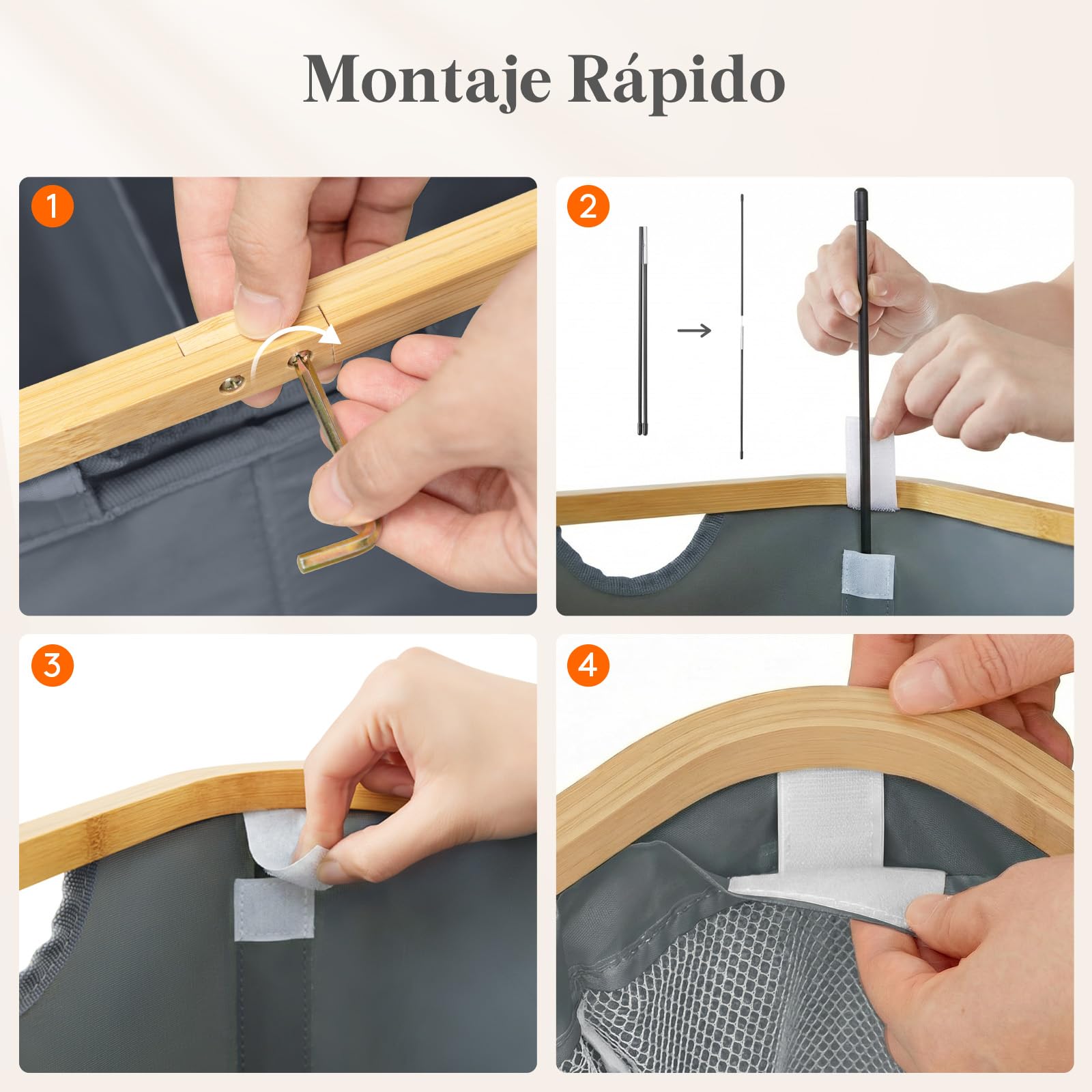 Montaje Rápido

1

2

3

4