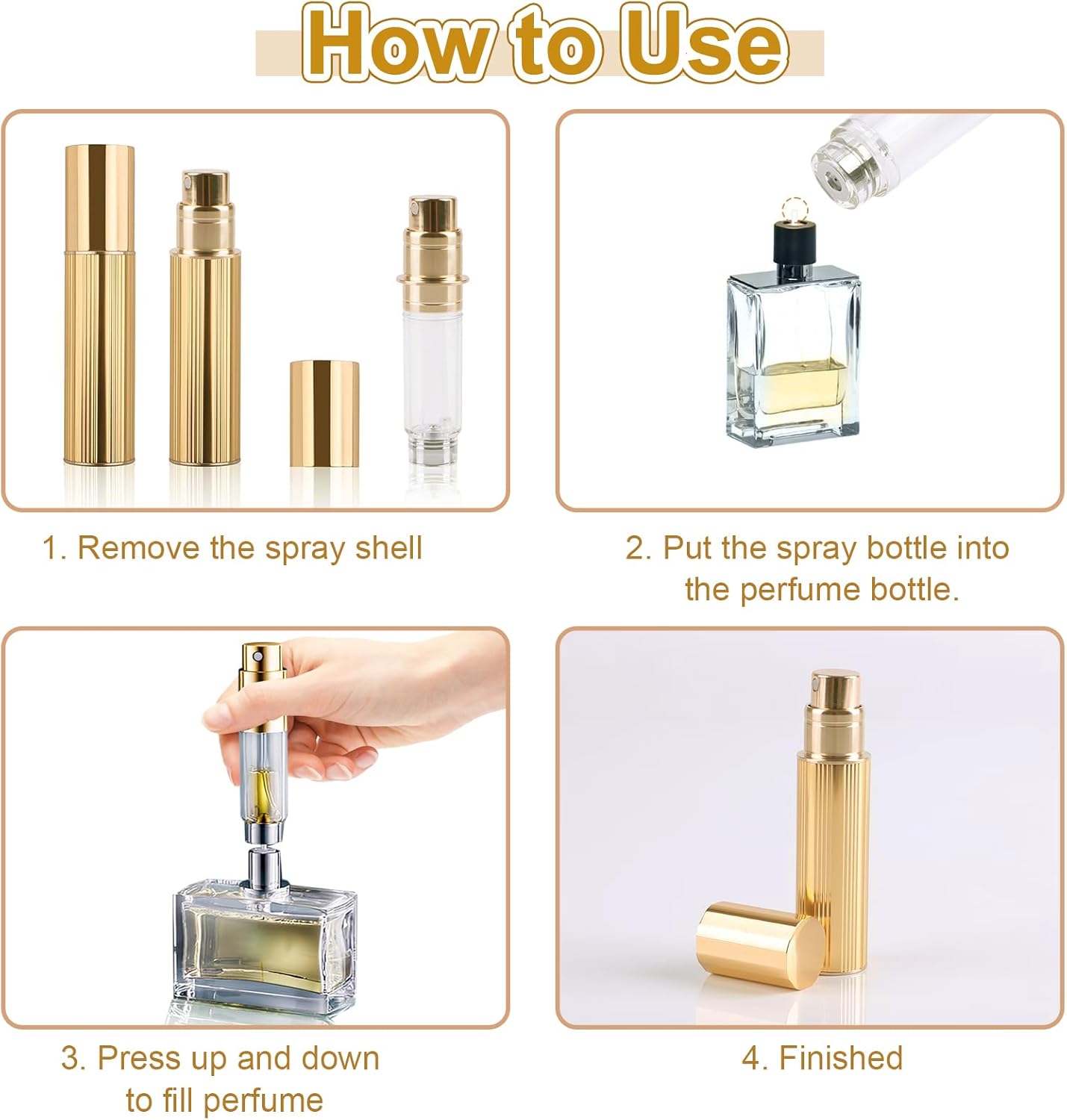 How to Use

1. Remove the spray shell

2. Put the spray bottle into the perfume bottle.

3. Press up and down to fill perfume

4. Finished