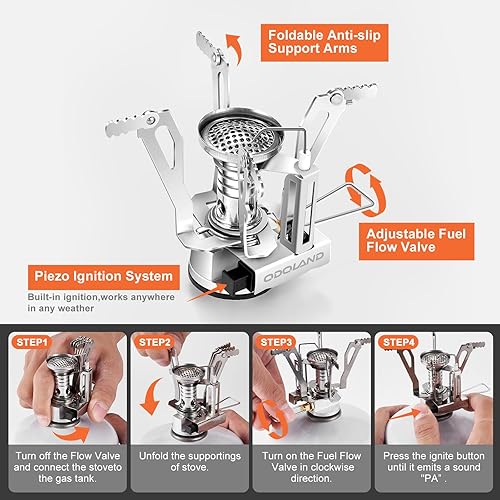 Foldable Anti-slip Support Arms

Adjustable Fuel Flow Valve

ODOLAND

Piezo Ignition System

Built-in ignition,works anywhere in any weather

STEP1

Turn off the Flow Valve and connect the stoveto the gas tank.

STEP2

Unfold the supportings of stove.

STEP3

Turn on the Fuel Flow Valve in clockwise direction.

STEP4

Press the ignite button until it emits a sound "PA" .