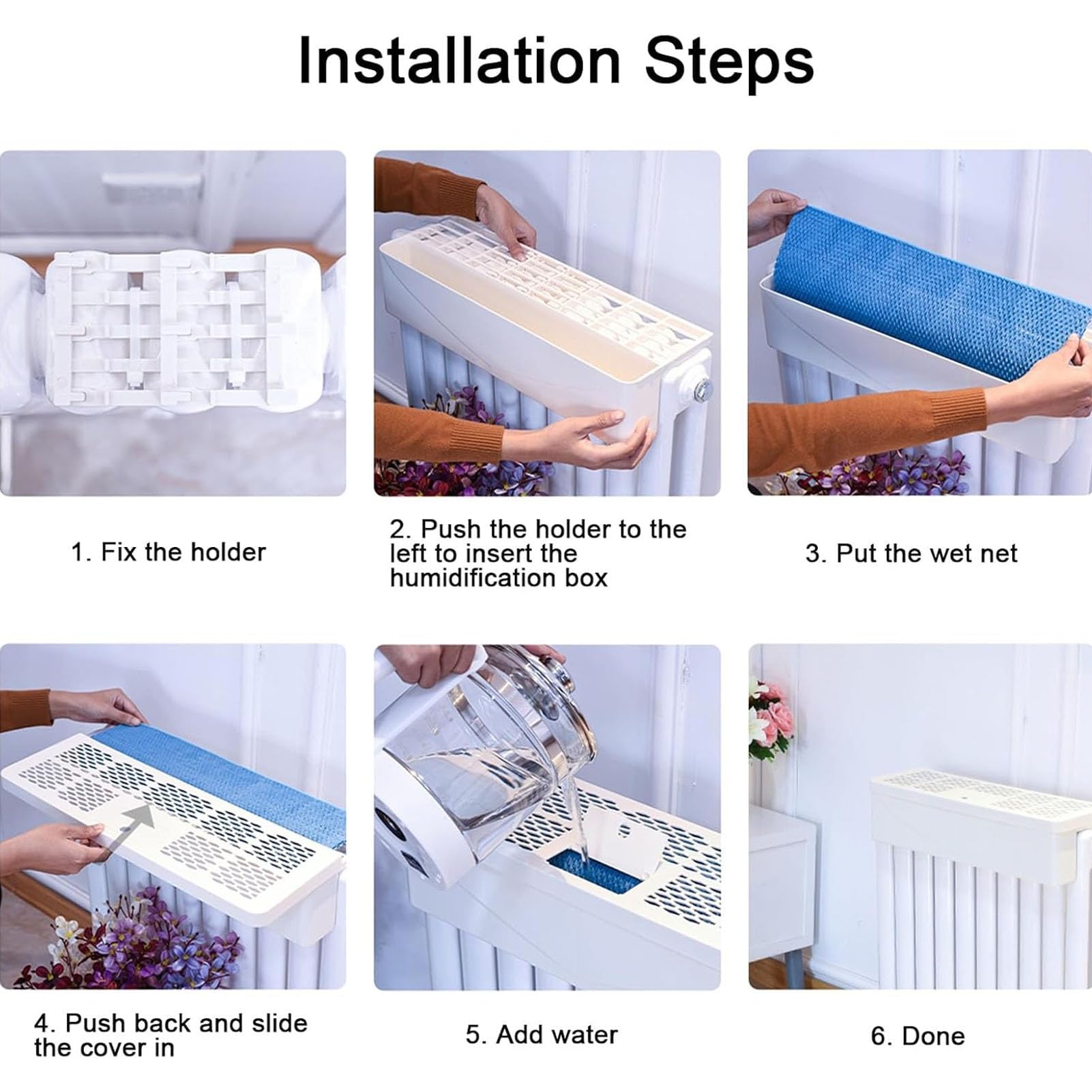 Installation Steps

1. Fix the holder

2. Push the holder to the left to insert the humidification box

3. Put the wet net

4. Push back and slide the cover in

5. Add water

6. Done