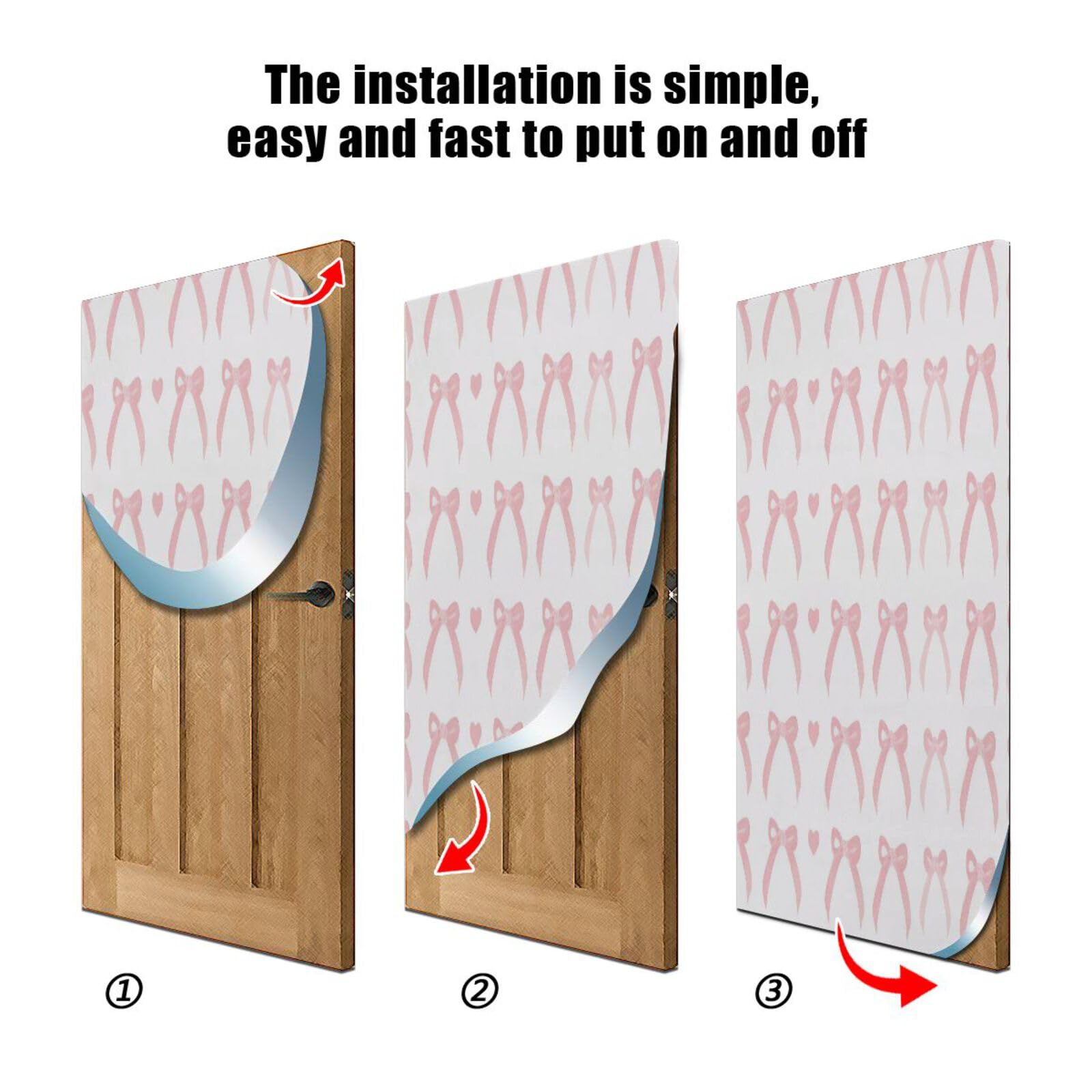 The installation is simple, easy and fast to put on and off

①

②

③