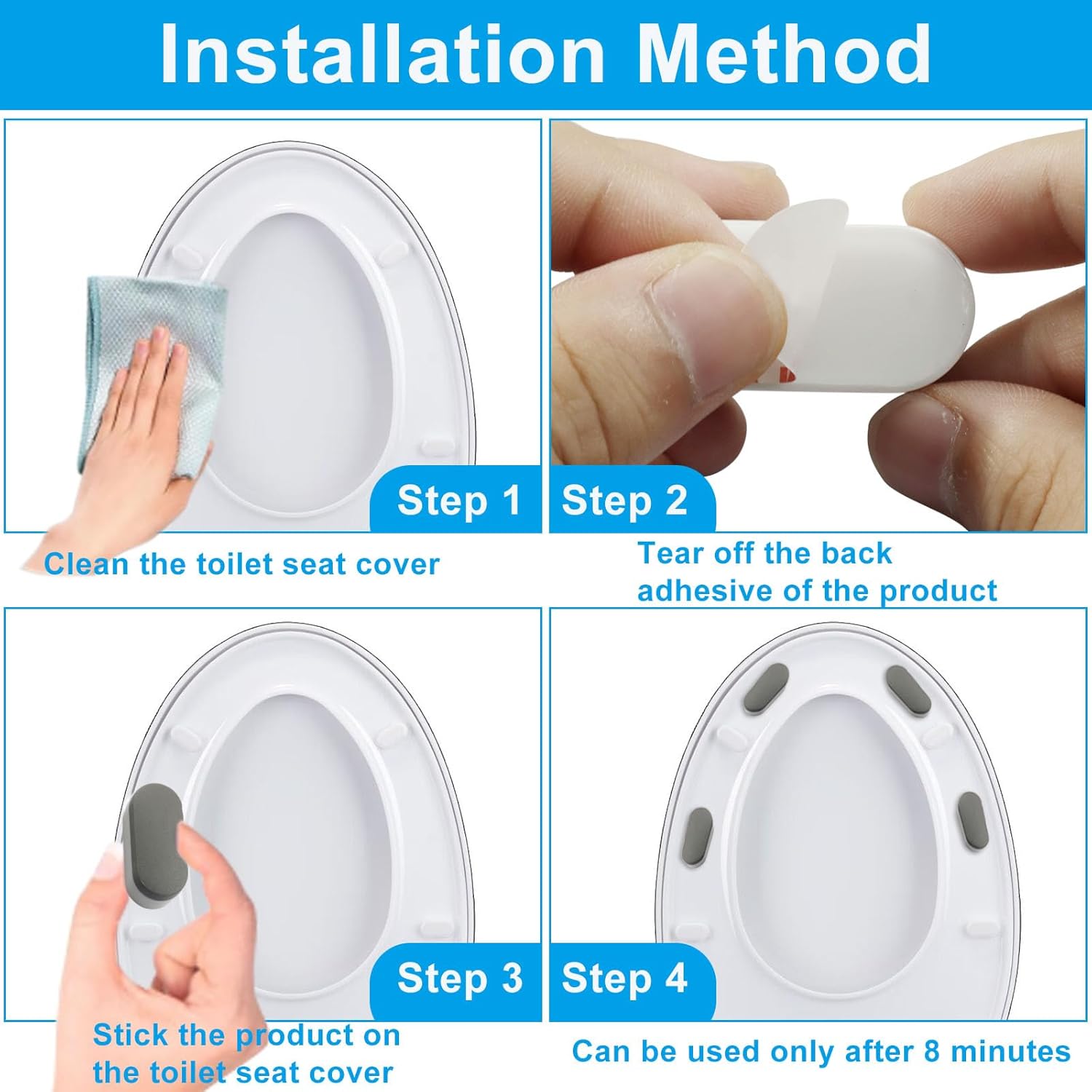 Installation Method

Step 1

Clean the toilet seat cover

Step 2

Tear off the back adhesive of the product

Step 3

Stick the product on the toilet seat cover

Step 4

Can be used only after 8 minutes