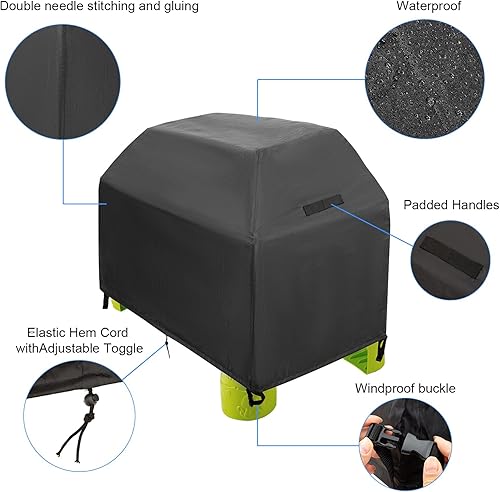 Double needle stitching and gluing

Waterproof

Padded Handles

Elastic Hem Cord withAdjustable Toggle

Windproof buckle