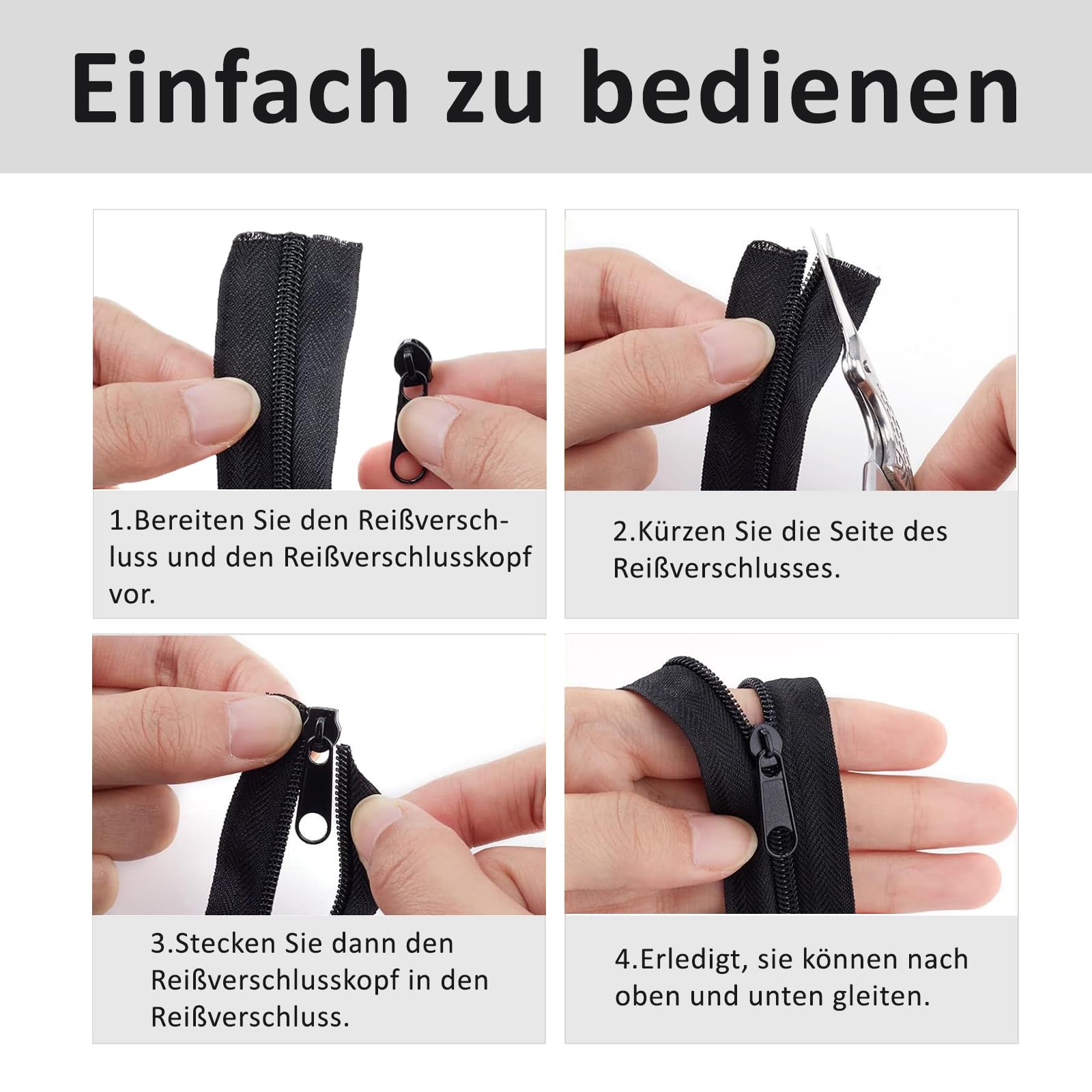 Einfach zu bedienen

1.Bereiten Sie den Reißverschluss und den Reißverschlusskopf vor.

2.Kürzen Sie die Seite des Reißverschlusses.

3.Stecken Sie dann den Reißverschlusskopf in den Reißverschluss.

4.Erledigt, sie können nach oben und unten gleiten.