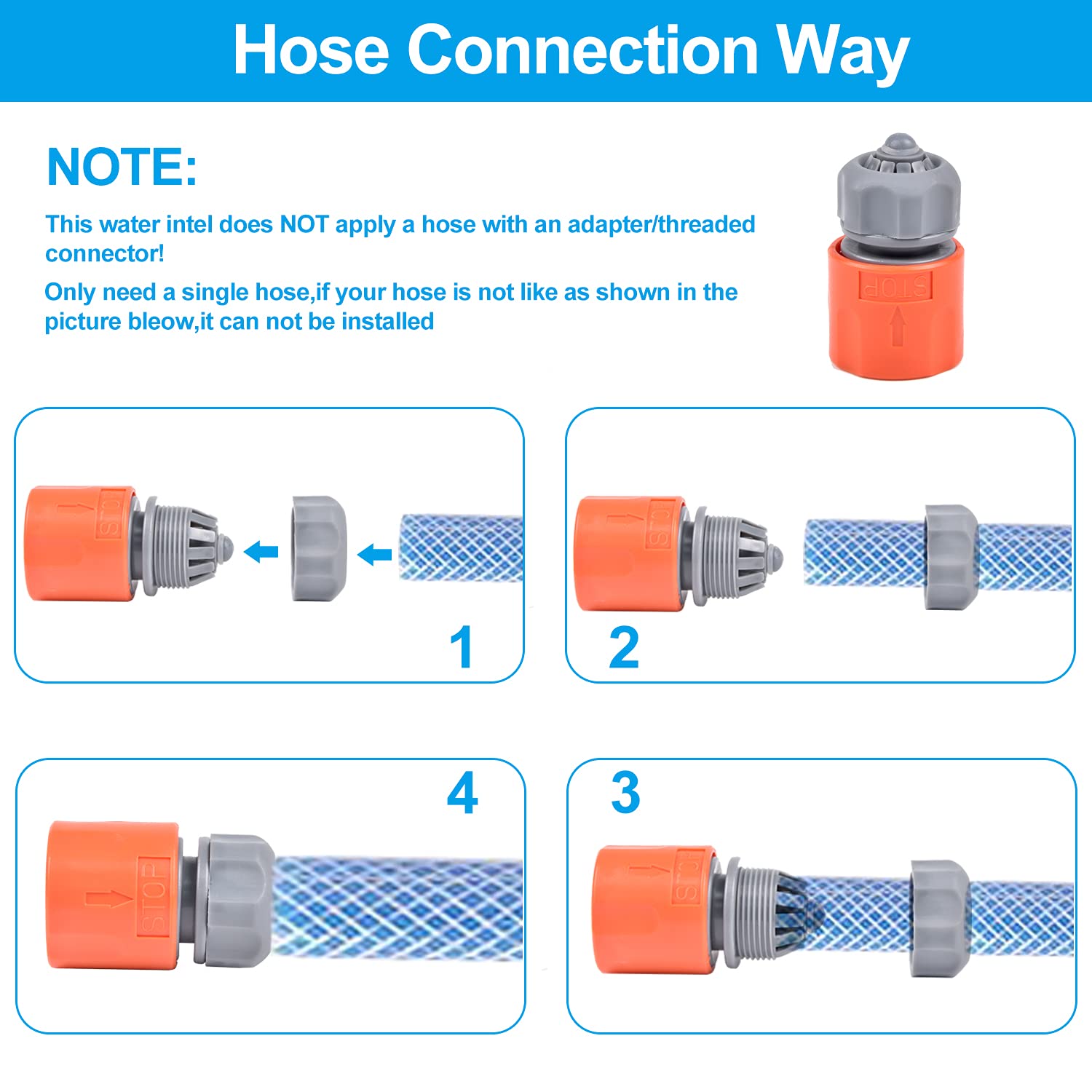 Hose Connection Way

NOTE:

This water intel does NOT apply a hose with an adapter/threaded connector!

Only need a single hose,if your hose is not like as shown in the picture bleow,it can not be installed

STOP

STOP

1

STOP

2

4

STOP

3

STOP